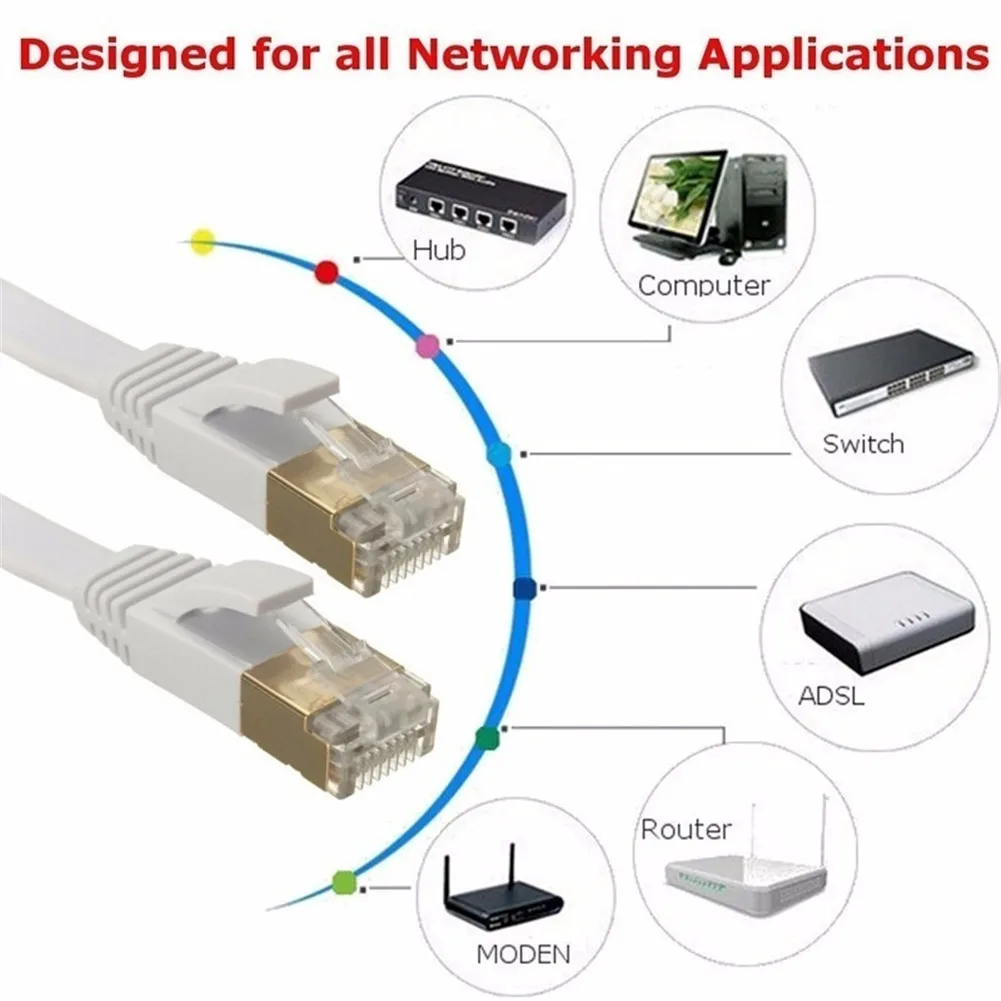 Designed for all Networking Applications

Hub

Computer

Switch

ADSL

Router

MODEN