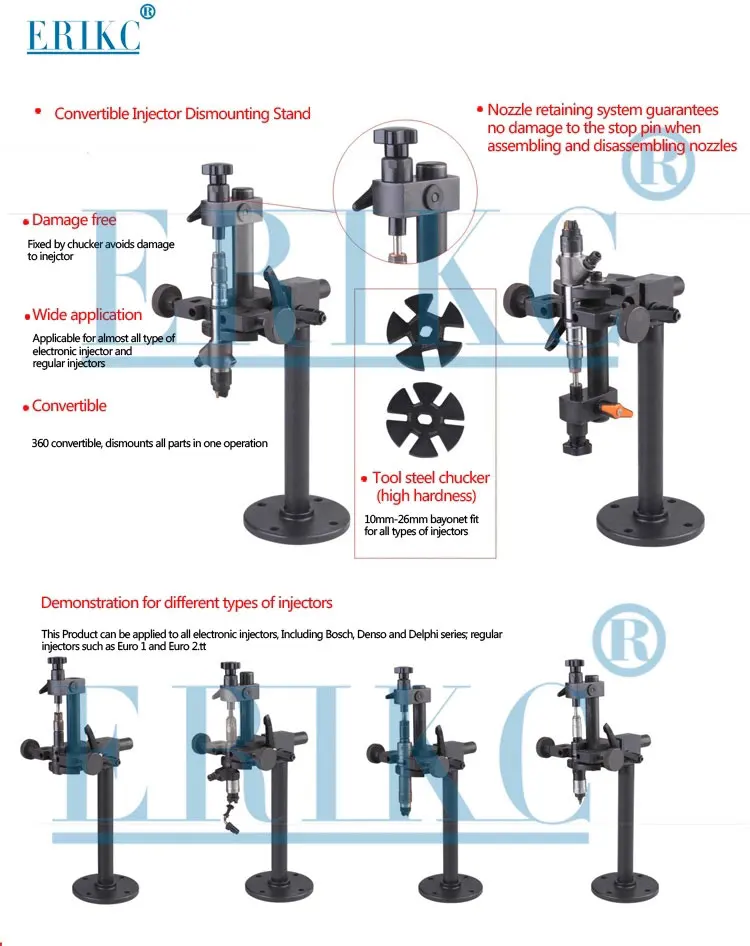 ERIKC®

• Convertible Injector Dismounting Stand

• Nozzle retaining system guarantees no damage to the stop pin when assembling and disassembling nozzles

• Damage free

Fixed by chucker avoids damage to inejctor

• Wide application

Applicable for almost all type of electronic injector and regular injectors

• Convertible

360 convertible, dismounts all parts in one operation

• Tool steel chucker (high hardness)

10mm-26mm bayonet fit for all types of injectors

ERIKC®

Demonstration for different types of injectors

This Product can be applied to all electronic injectors, Including Bosch, Denso and Delphi series; regular injectors such as Euro 1 and Euro 2.tt

ERIKC®