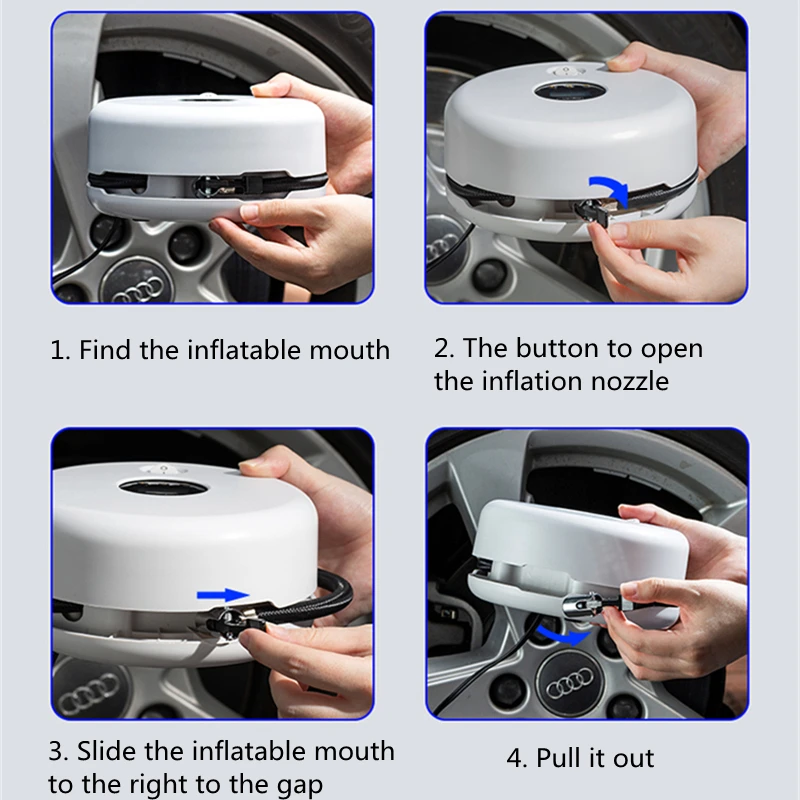 1. Find the inflatable mouth

2. The button to open the inflation nozzle

3. Slide the inflatable mouth to the right to the gap

4. Pull it out