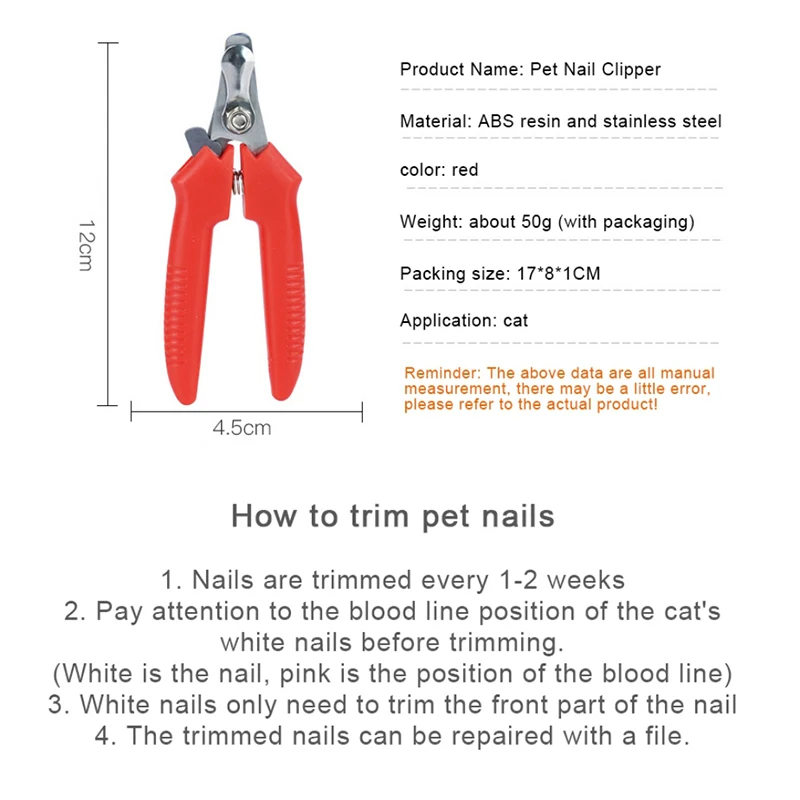 12cm

4.5cm

Product Name: Pet Nail Clipper

Material: ABS resin and stainless steel

color: red

Weight: about 50g (with packaging)

Packing size: 17*8*1CM

Application: cat

Reminder: The above data are all manual measurement, there may be a little error, please refer to the actual product!

How to trim pet nails

1. Nails are trimmed every 1-2 weeks
2. Pay attention to the blood line position of the cat's white nails before trimming.
(White is the nail, pink is the position of the blood line)
3. White nails only need to trim the front part of the nail
4. The trimmed nails can be repaired with a file.