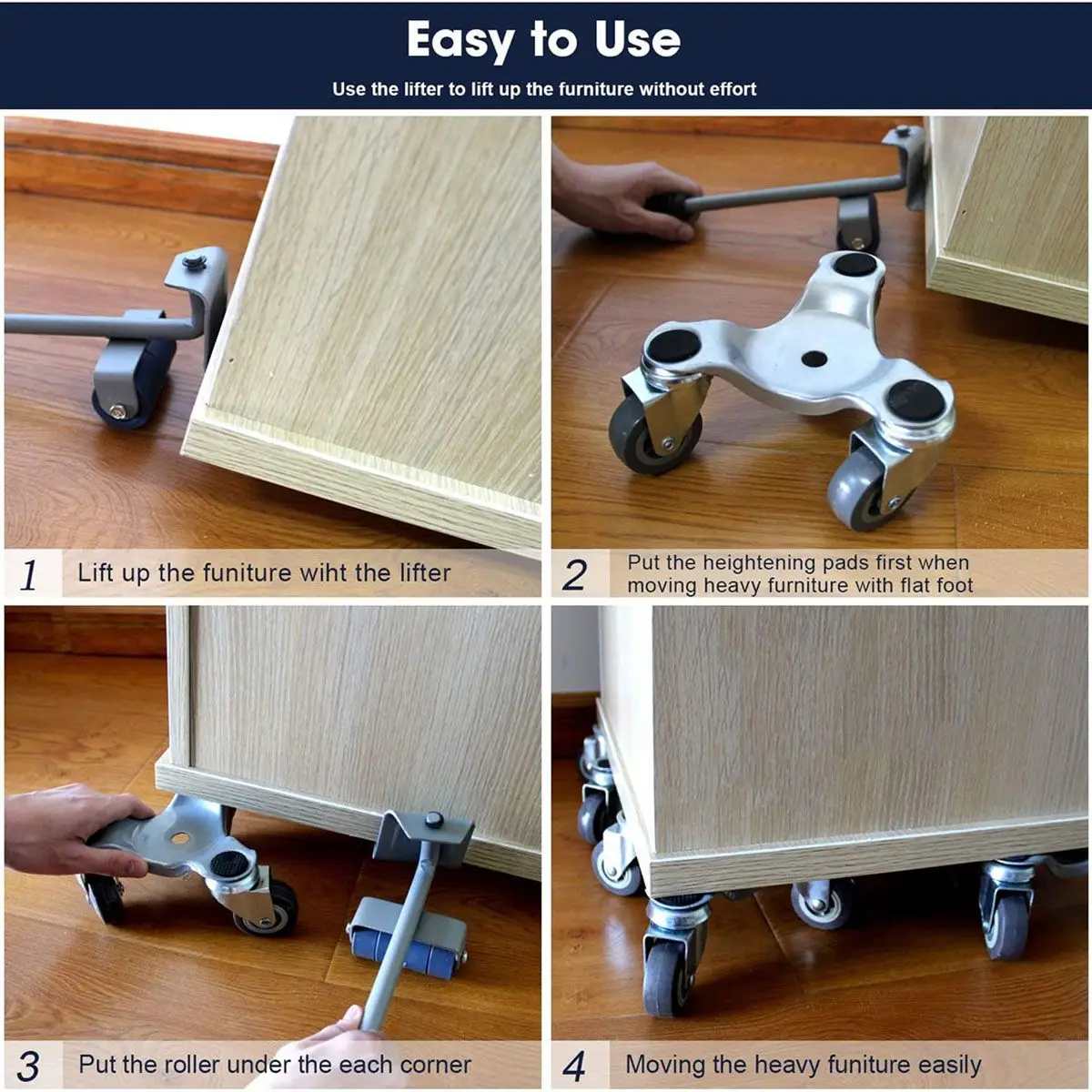 Easy to Use

Use the lifter to lift up the furniture without effort

1 Lift up the funiture wiht the lifter

2 Put the heightening pads first when moving heavy furniture with flat foot

3 Put the roller under the each corner

4 Moving the heavy funiture easily