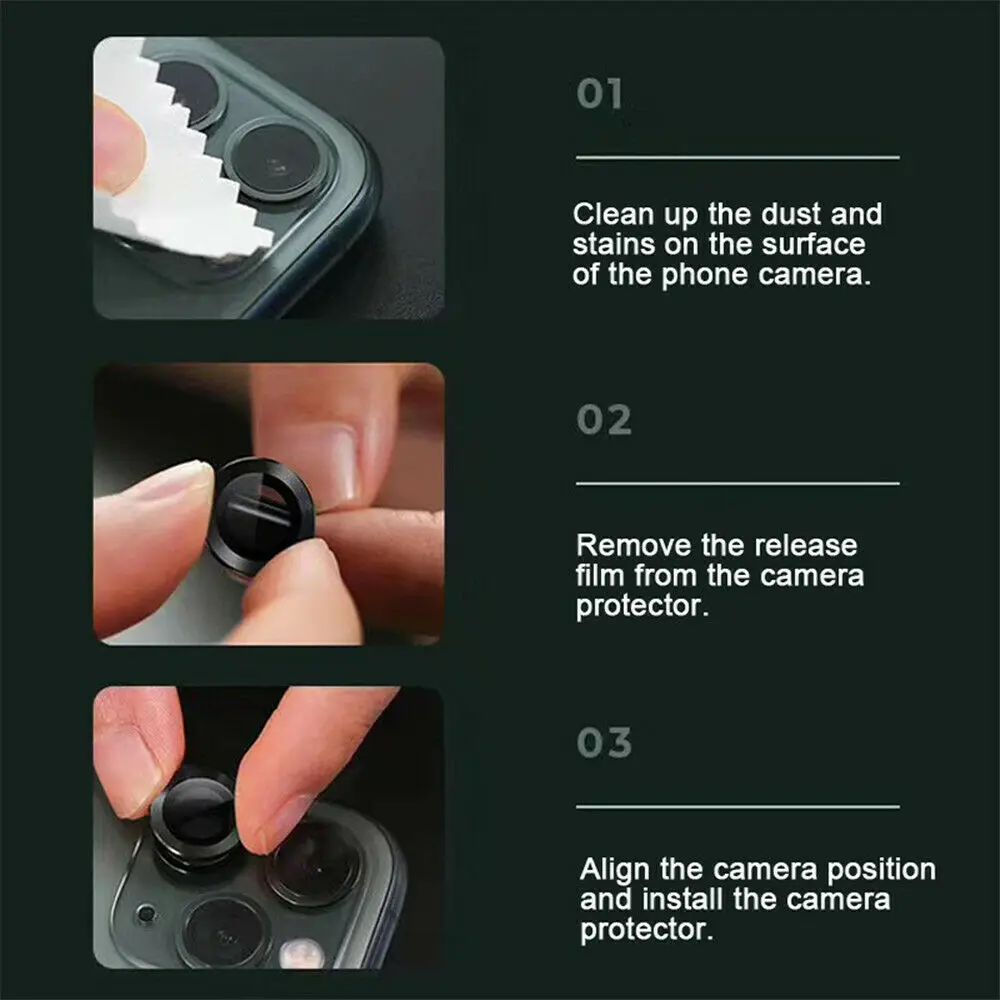 01

Clean up the dust and stains on the surface of the phone camera.

02

Remove the release film from the camera protector.

03

Align the camera position and install the camera protector.