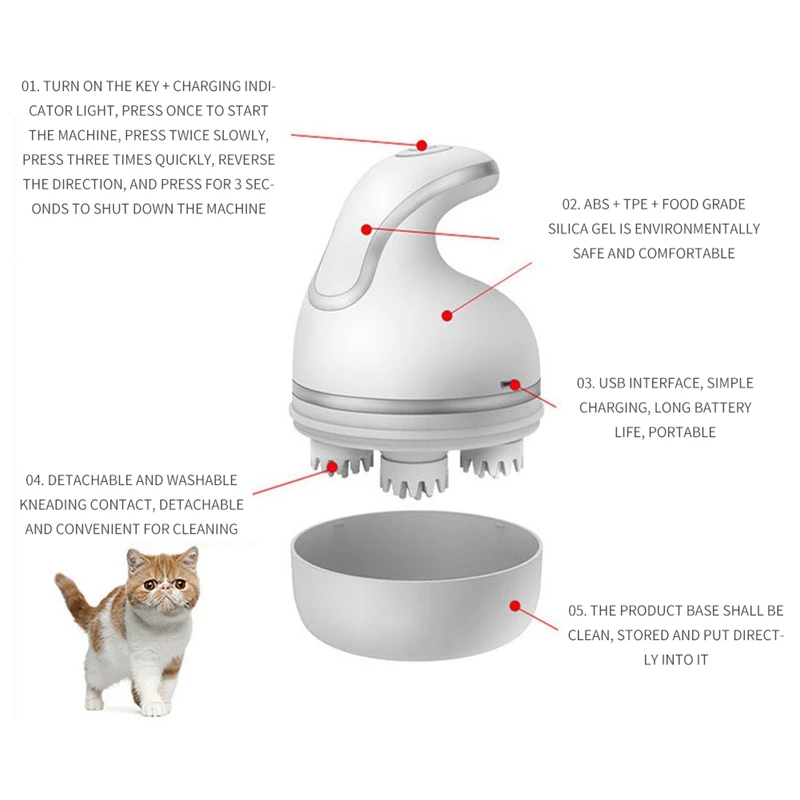 01. TURN ON THE KEY + CHARGING INDICATOR LIGHT, PRESS ONCE TO START THE MACHINE, PRESS TWICE SLOWLY, PRESS THREE TIMES QUICKLY, REVERSE THE DIRECTION, AND PRESS FOR 3 SECONDS TO SHUT DOWN THE MACHINE

02. ABS + TPE + FOOD GRADE SILICA GEL IS ENVIRONMENTALLY SAFE AND COMFORTABLE

03. USB INTERFACE, SIMPLE CHARGING, LONG BATTERY LIFE, PORTABLE

04. DETACHABLE AND WASHABLE KNEADING CONTACT, DETACHABLE AND CONVENIENT FOR CLEANING

05. THE PRODUCT BASE SHALL BE CLEAN, STORED AND PUT DIRECTLY INTO IT