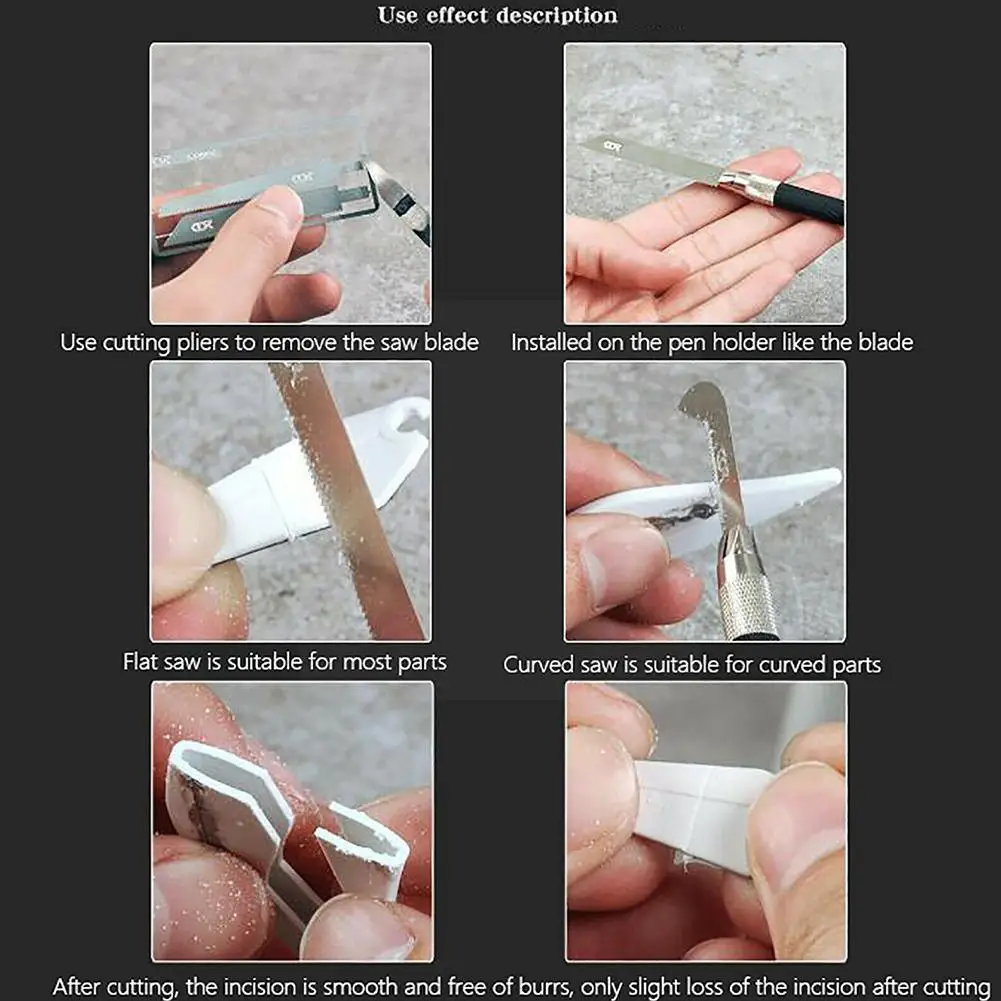 Use effect description

Use cutting pliers to remove the saw blade

Installed on the pen holder like the blade

Flat saw is suitable for most parts

Curved saw is suitable for curved parts

After cutting, the incision is smooth and free of burrs, only slight loss of the incision after cutting