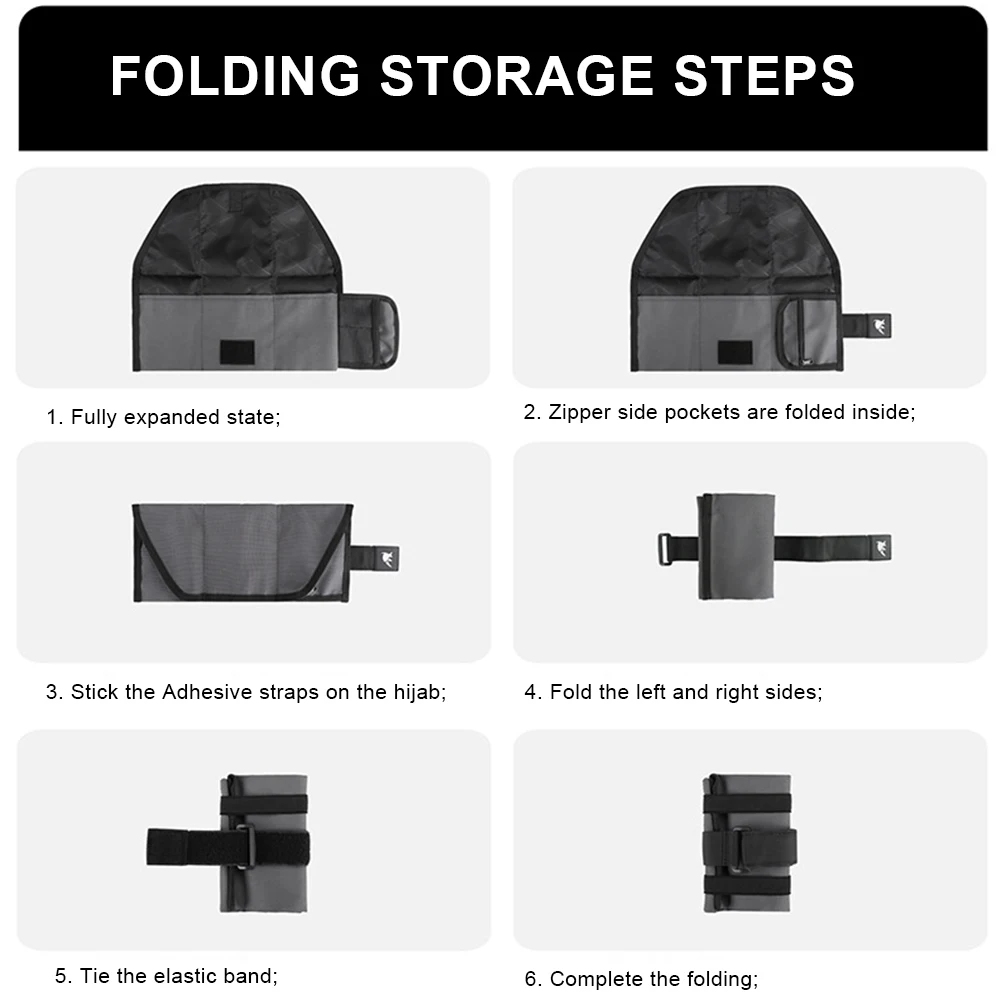 FOLDING STORAGE STEPS

1. Fully expanded state;

2. Zipper side pockets are folded inside;

3. Stick the Adhesive straps on the hijab;

4. Fold the left and right sides;

5. Tie the elastic band;

6. Complete the folding;