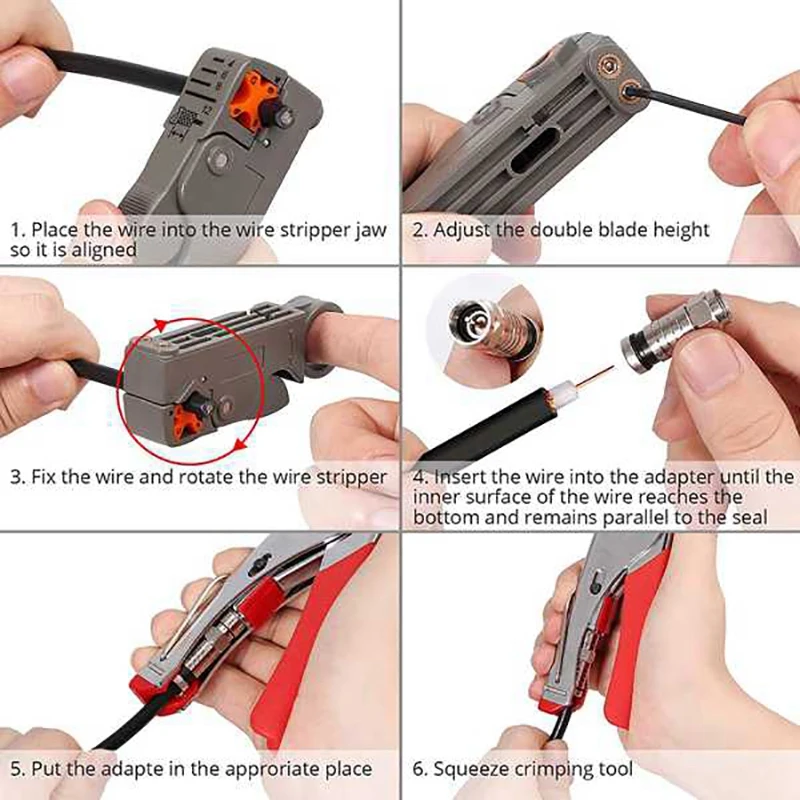 1. Place the wire into the wire stripper jaw so it is aligned

2. Adjust the double blade height

3. Fix the wire and rotate the wire stripper

4. Insert the wire into the adapter until the inner surface of the wire reaches the bottom and remains parallel to the seal

5. Put the adapte in the approriate place

6. Squeeze crimping tool