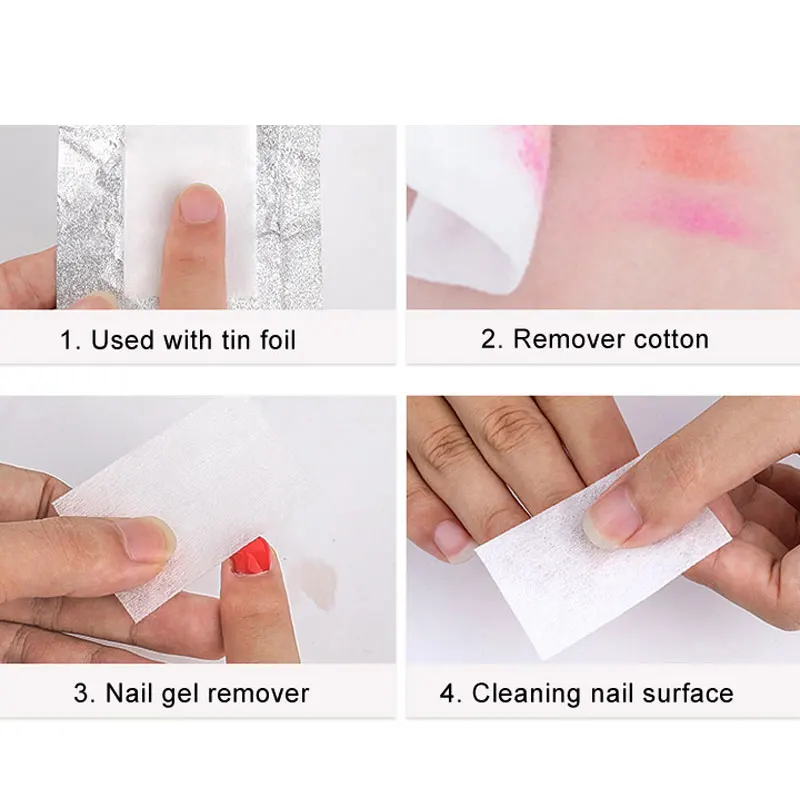 1. Used with tin foil

2. Remover cotton

3. Nail gel remover

4. Cleaning nail surface