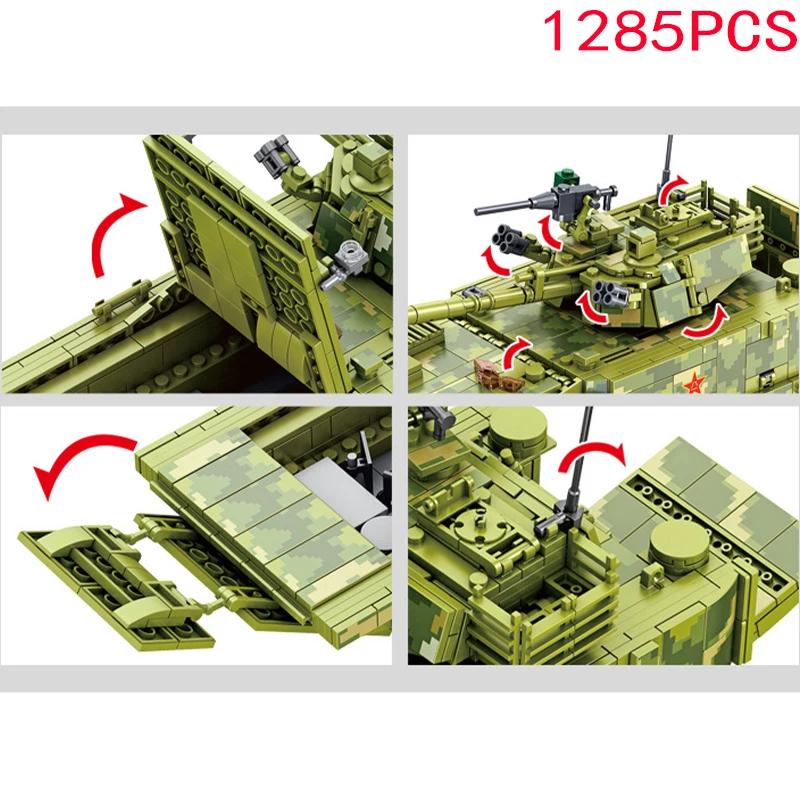 1285PCS