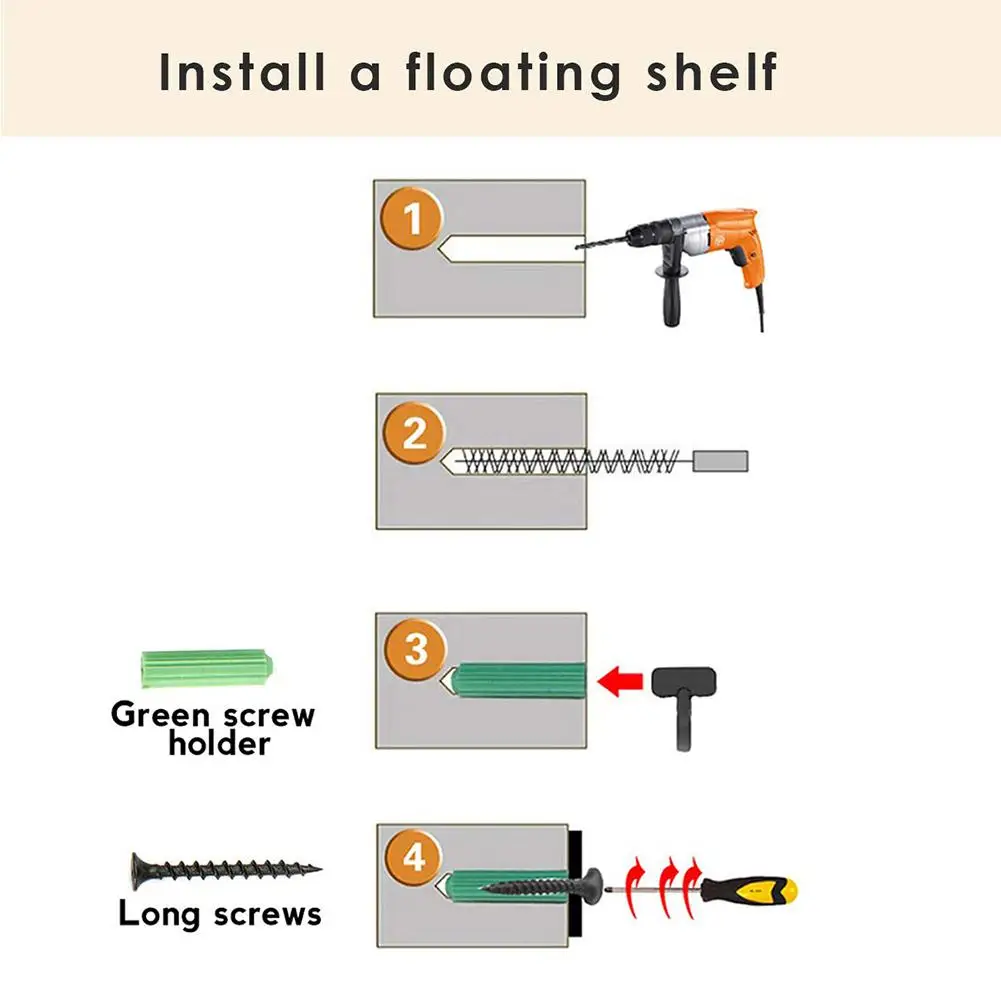 Install a floating shelf

1

2

Green screw holder

3

Long screws

4