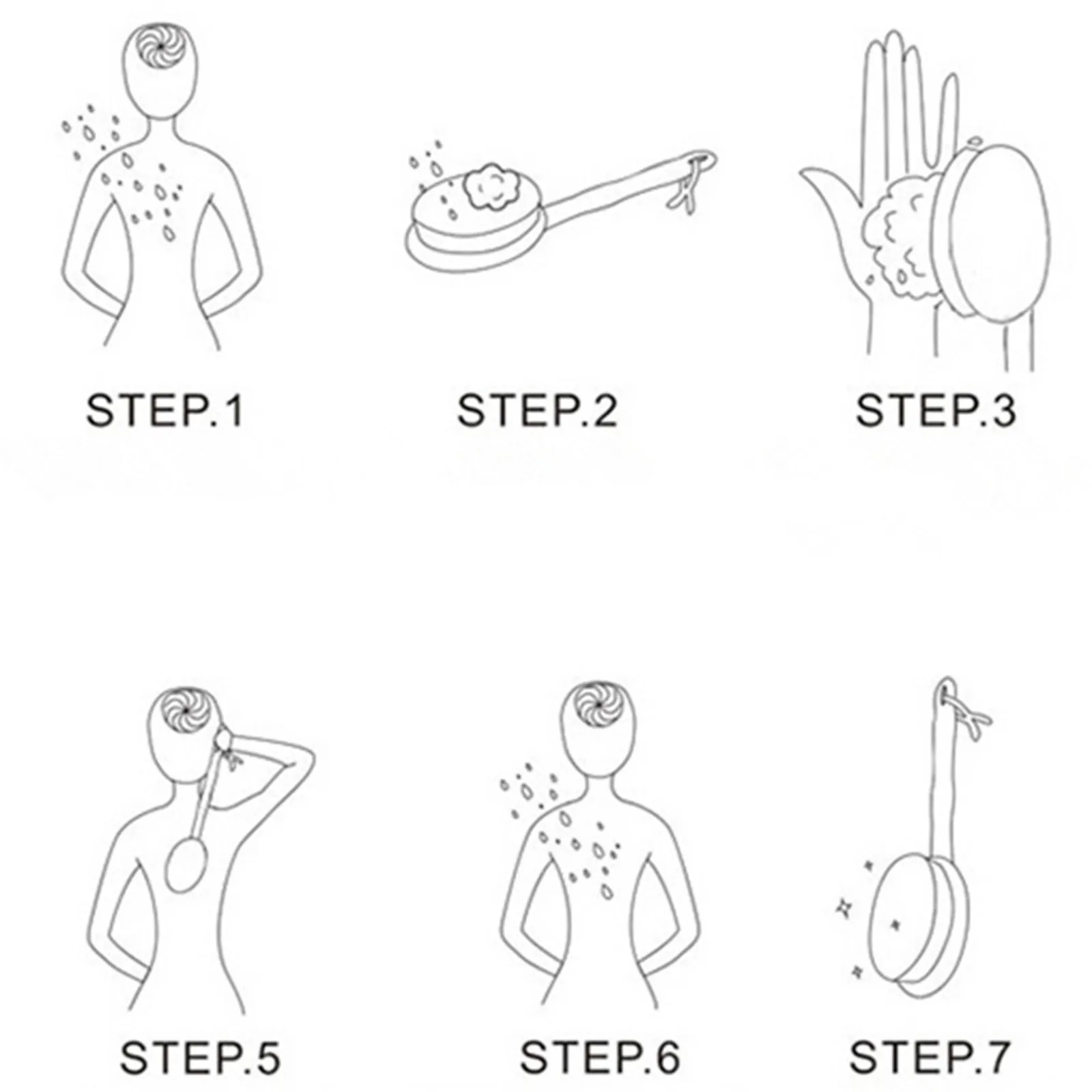 STEP.1

STEP.2

STEP.3

STEP.5

STEP.6

STEP.7