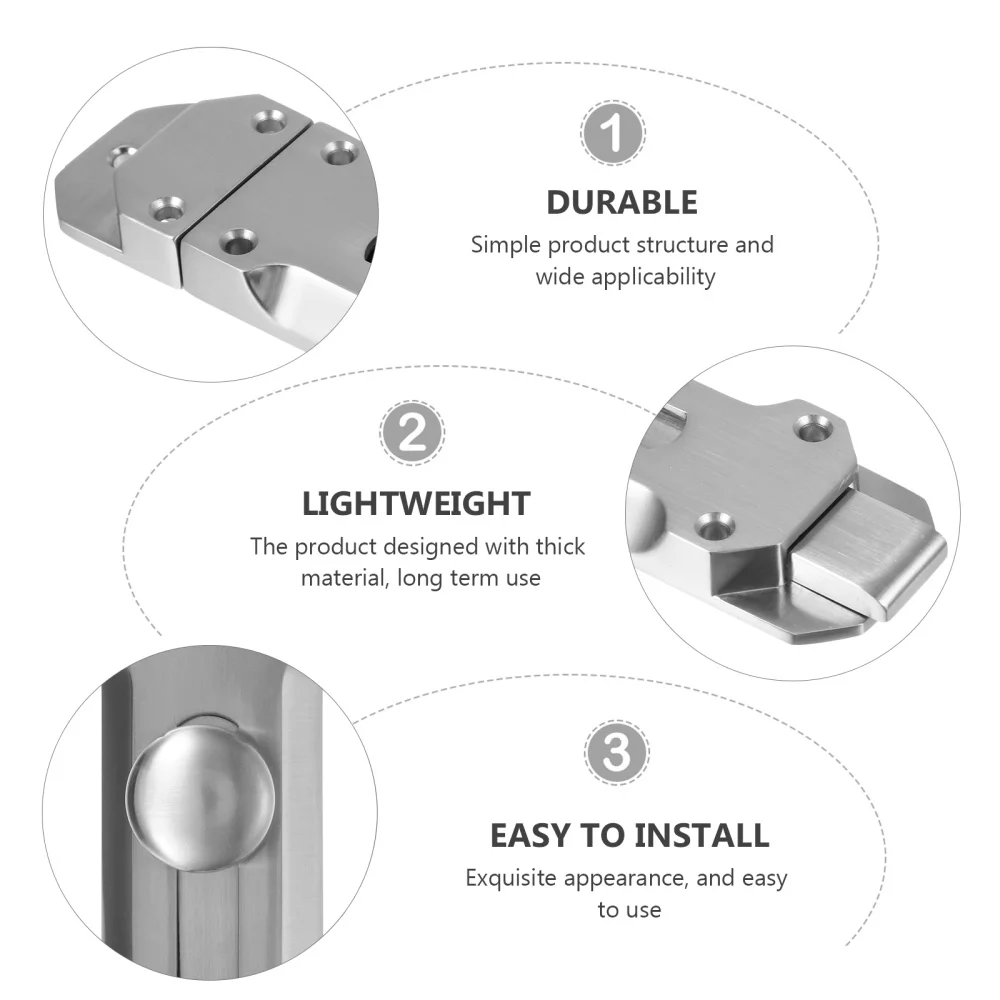 1

DURABLE

Simple product structure and wide applicability

2

LIGHTWEIGHT

The product designed with thick material, long term use

3

EASY TO INSTALL

Exquisite appearance, and easy to use