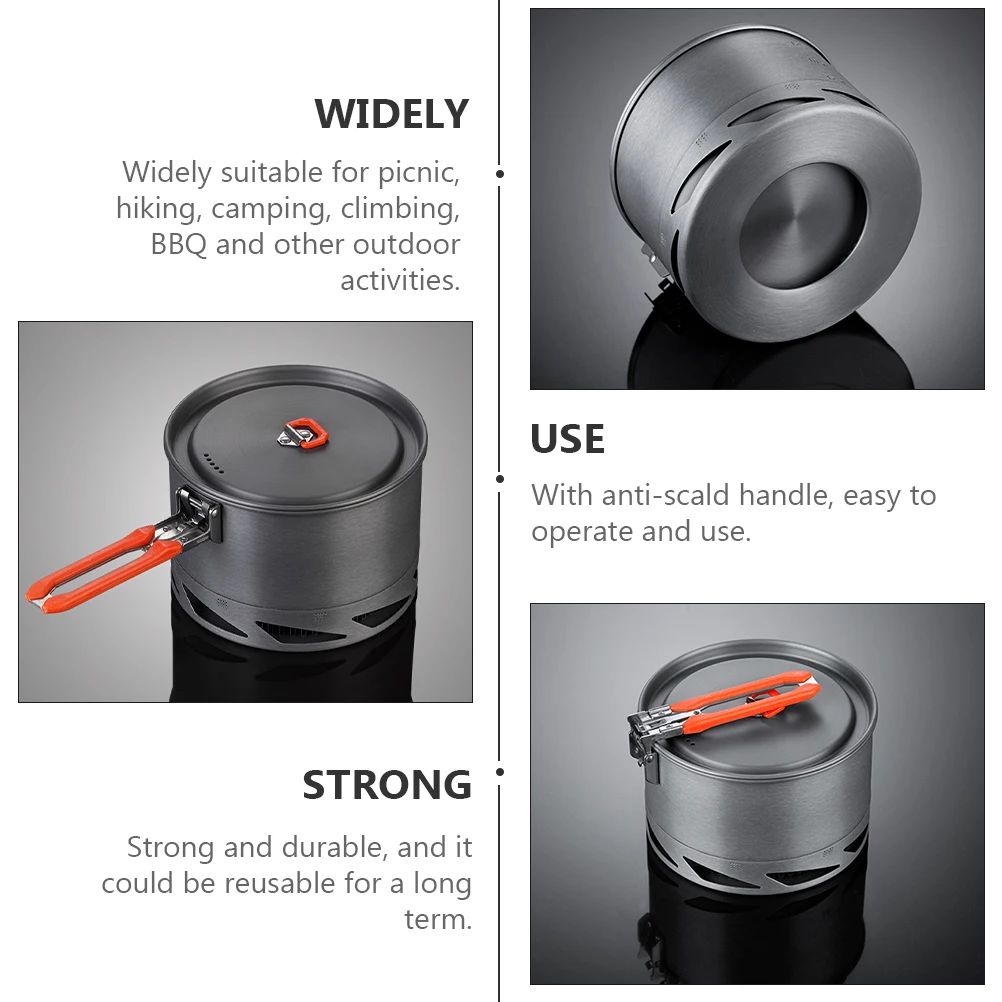 WIDELY

Widely suitable for picnic, hiking, camping, climbing, BBQ and other outdoor activities.

USE

With anti-scald handle, easy to operate and use.

STRONG

Strong and durable, and it could be reusable for a long term.