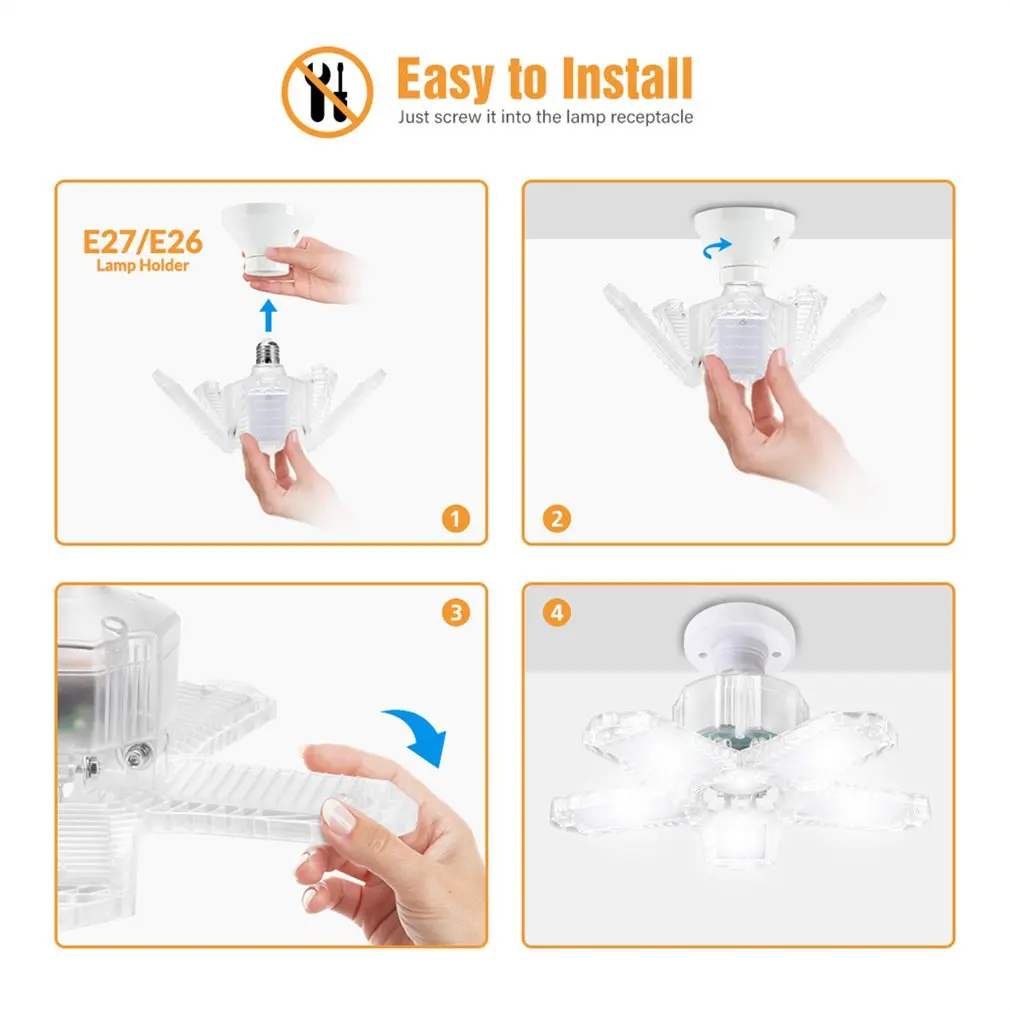 Easy to Install
Just screw it into the lamp receptacle

E27/E26
Lamp Holder

1

2

3

4