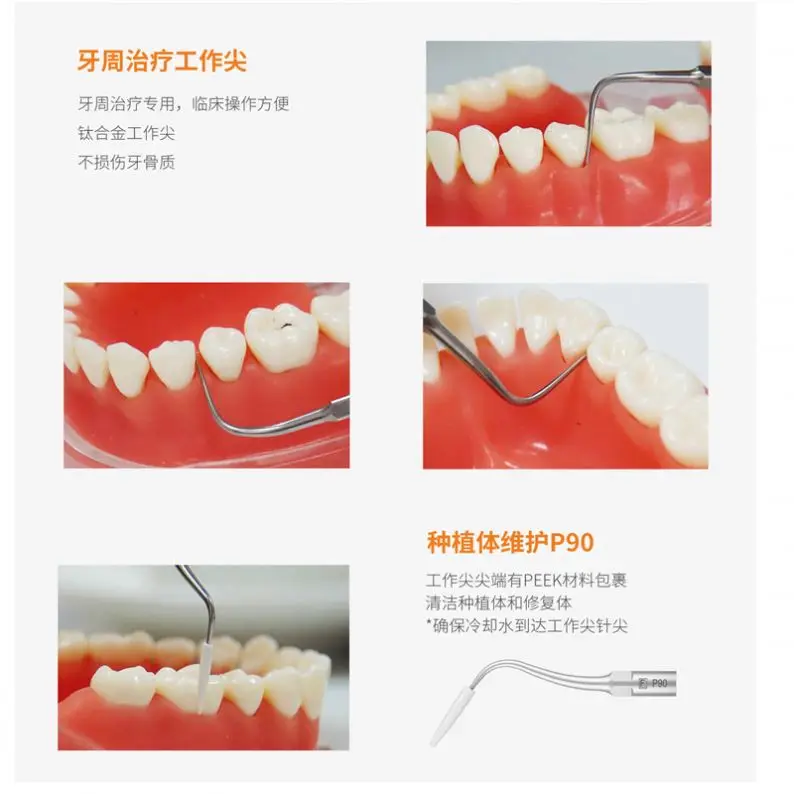 牙周治疗工作尖

牙周治疗专用，临床操作方便
钛合金工作尖
不损伤牙骨质

种植体维护P90

工作尖尖端有PEEK材料包裹
清洁种植体和修复体
*确保冷却水到达工作尖针尖

P90