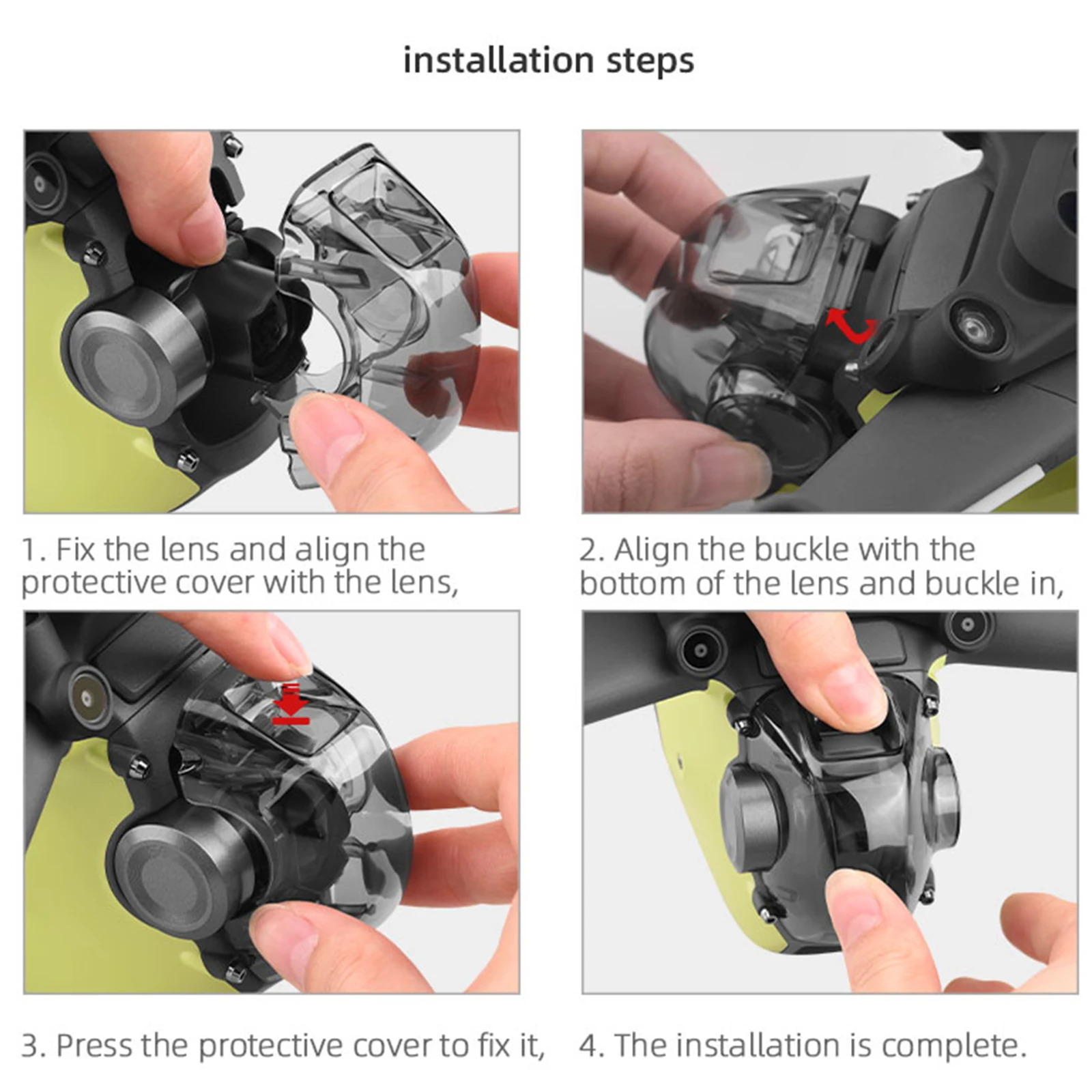 installation steps

1. Fix the lens and align the protective cover with the lens,

2. Align the buckle with the bottom of the lens and buckle in,

3. Press the protective cover to fix it,

4. The installation is complete.