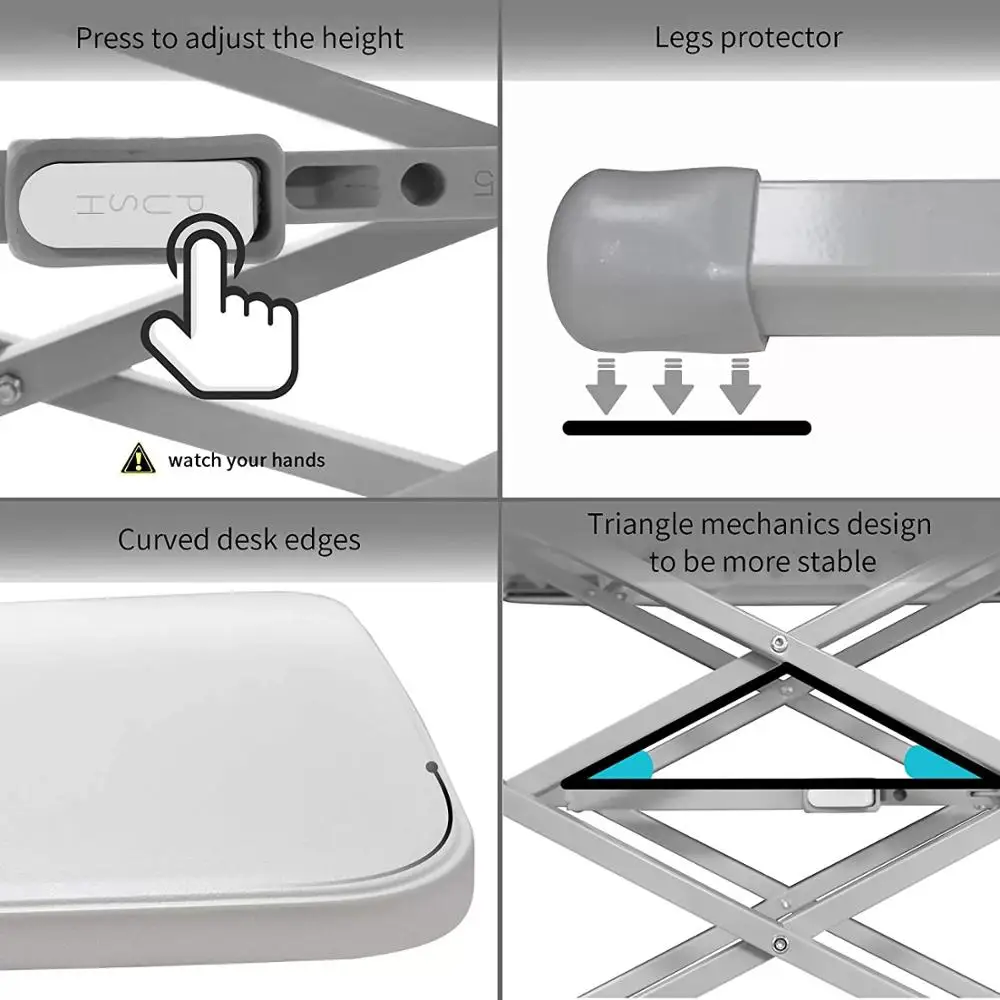 Press to adjust the height

PUSH

5

watch your hands

Legs protector

Curved desk edges

Triangle mechanics design to be more stable