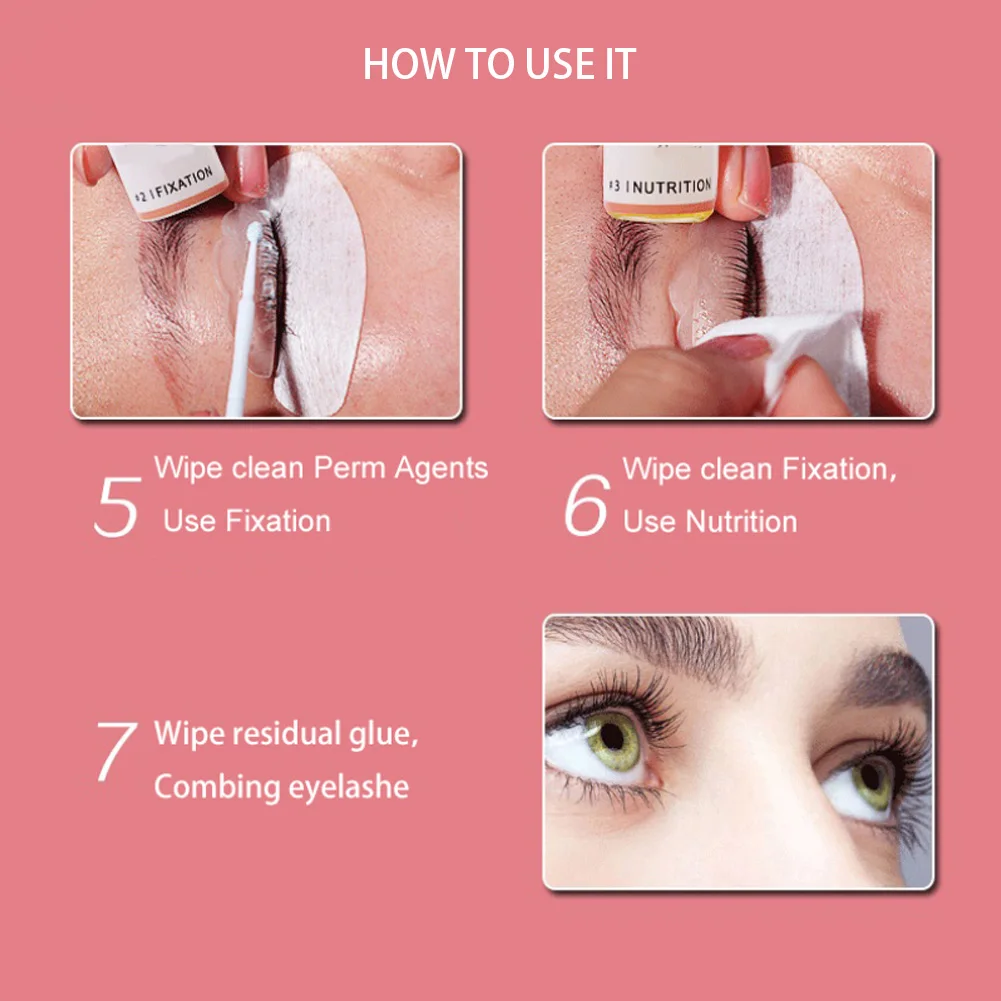 HOW TO USE IT

#2 | FIXATION

#3 | NUTRITION

5 Wipe clean Perm Agents Use Fixation

6 Wipe clean Fixation, Use Nutrition

7 Wipe residual glue, Combing eyelashe