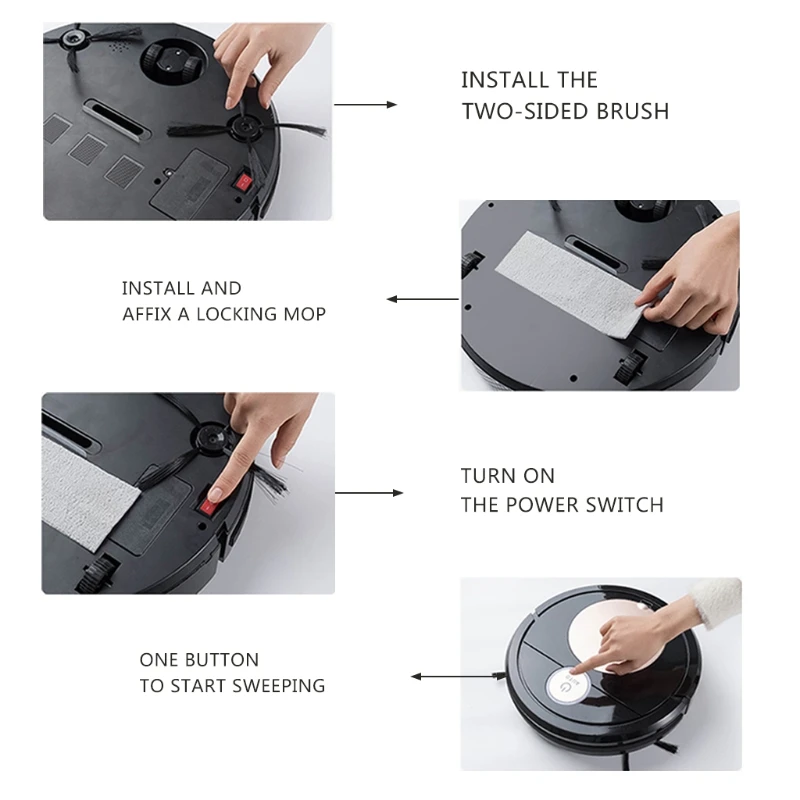 INSTALL THE
TWO-SIDED BRUSH

INSTALL AND
AFFIX A LOCKING MOP

TURN ON
THE POWER SWITCH

ONE BUTTON
TO START SWEEPING