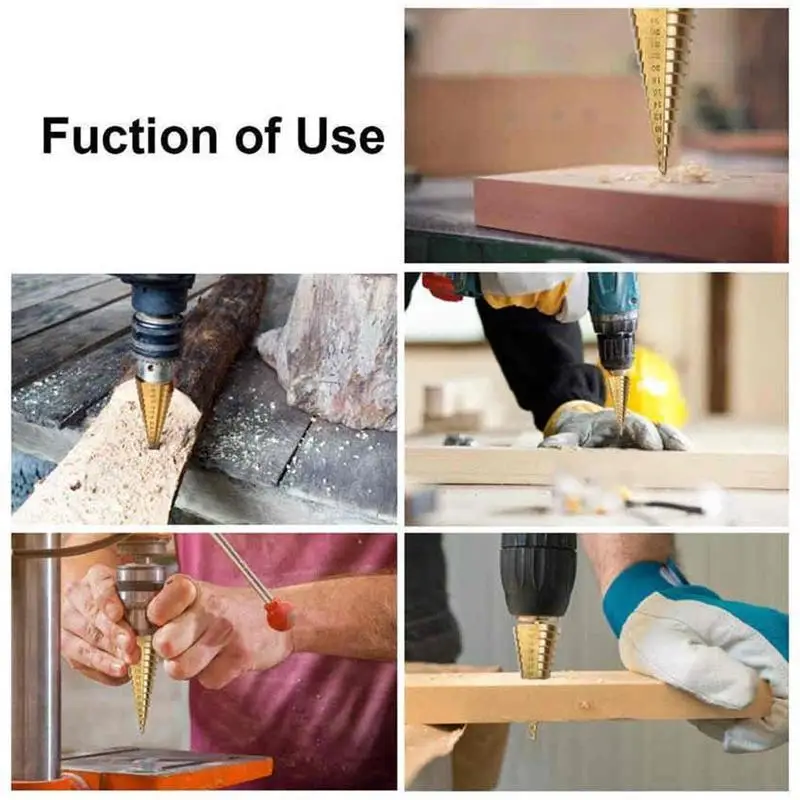 Fuction of Use