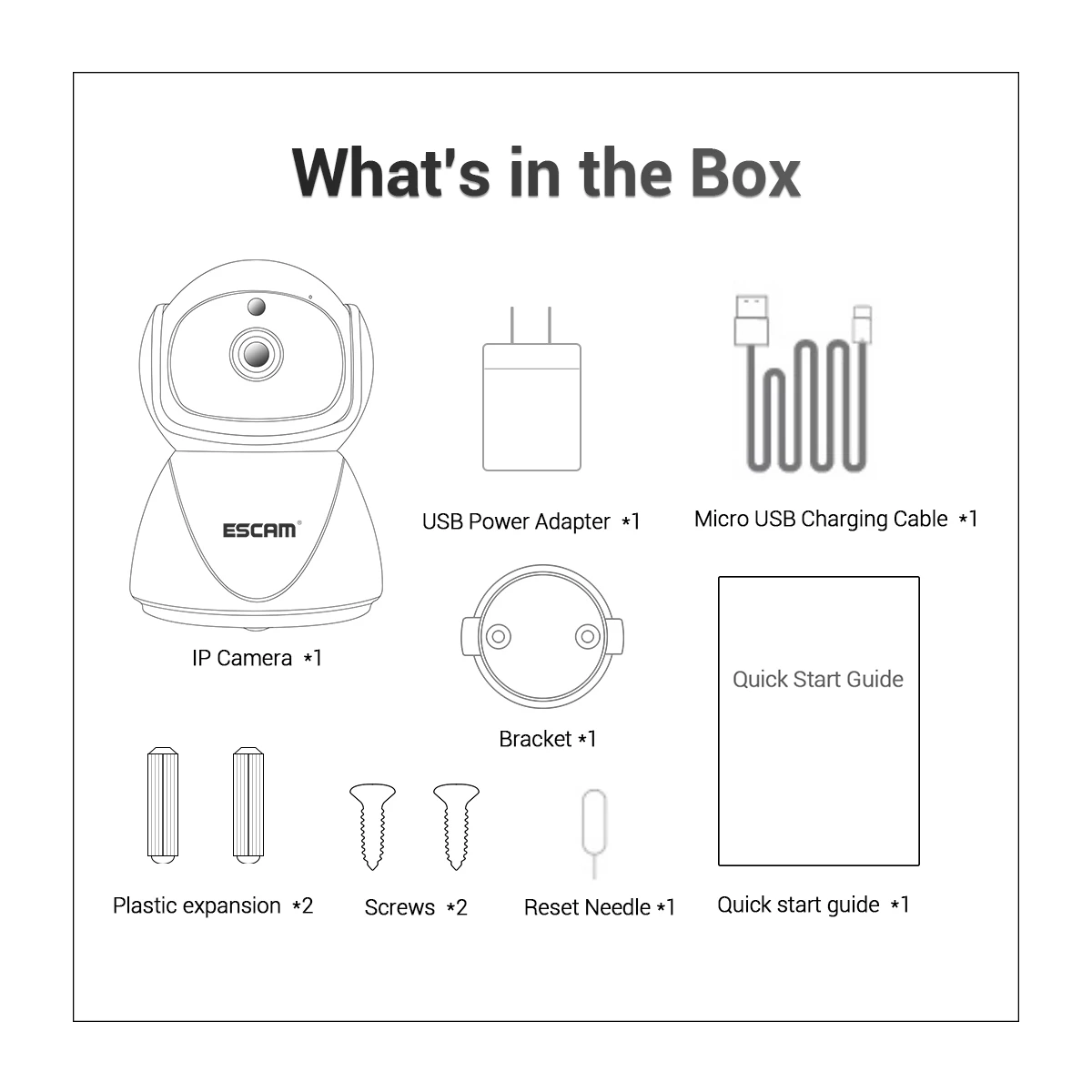 What's in the Box

ESCAM®

IP Camera *1

USB Power Adapter *1

Micro USB Charging Cable *1

Bracket *1

Quick Start Guide

Plastic expansion *2

Screws *2

Reset Needle *1

Quick start guide *1