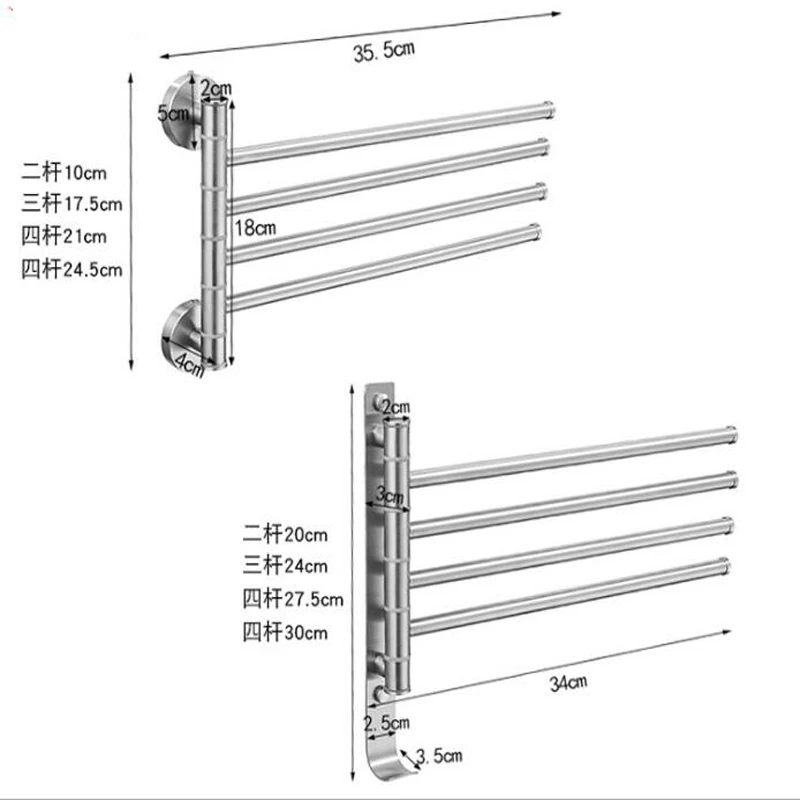 35.5cm

2cm

5cm

二杆10cm
三杆17.5cm
四杆21cm
四杆24.5cm

18cm

4cm

2cm

3cm

二杆20cm
三杆24cm
四杆27.5cm
四杆30cm

34cm

2.5cm

3.5cm