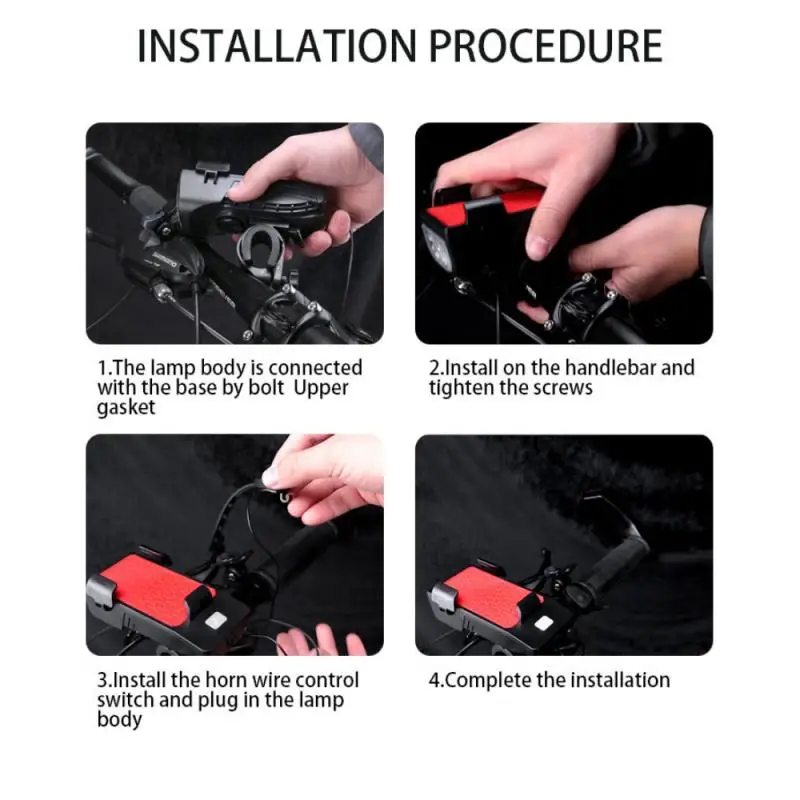 INSTALLATION PROCEDURE

1.The lamp body is connected with the base by bolt Upper gasket

2.Install on the handlebar and tighten the screws

3.Install the horn wire control switch and plug in the lamp body

4.Complete the installation