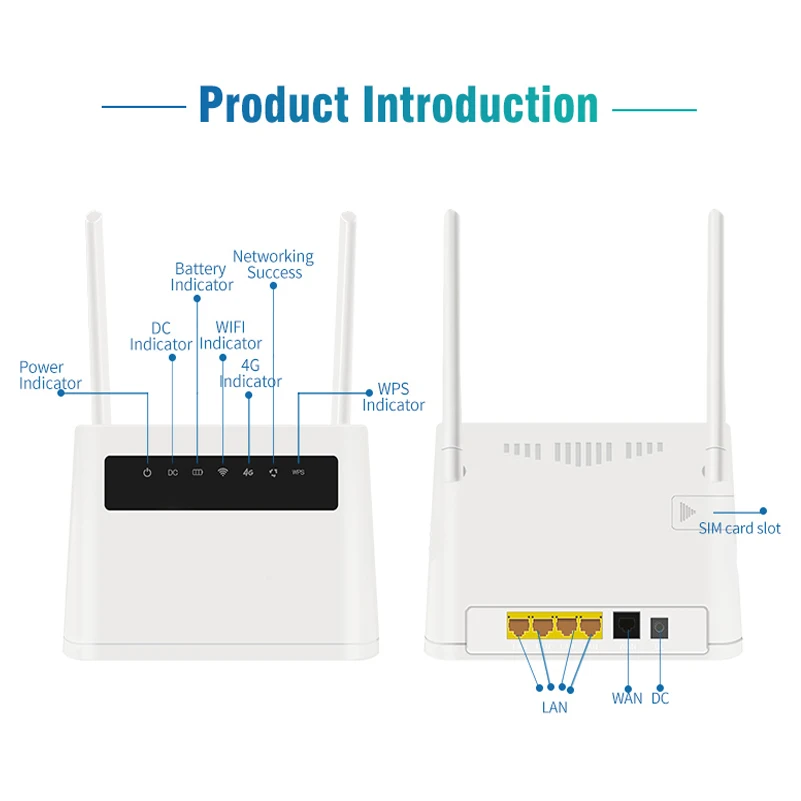 Product Introduction

Power Indicator

DC Indicator

Battery Indicator

WIFI Indicator

4G Indicator

Networking Success

WPS Indicator

DC

4G

WPS

SIM card slot

LAN

WAN

DC