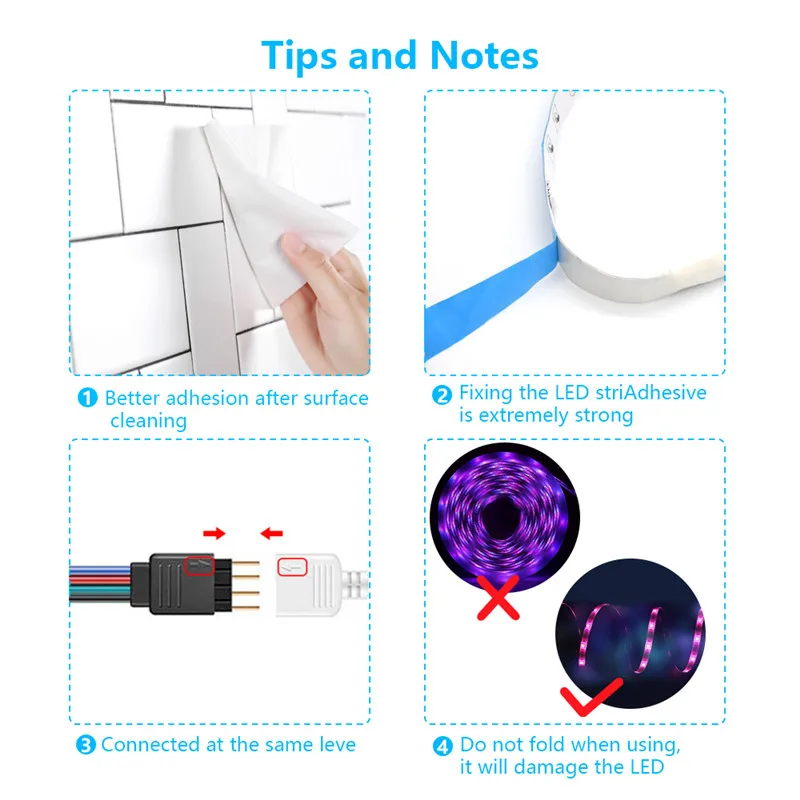 Tips and Notes

1 Better adhesion after surface cleaning

2 Fixing the LED striAdhesive is extremely strong

3 Connected at the same leve

4 Do not fold when using, it will damage the LED