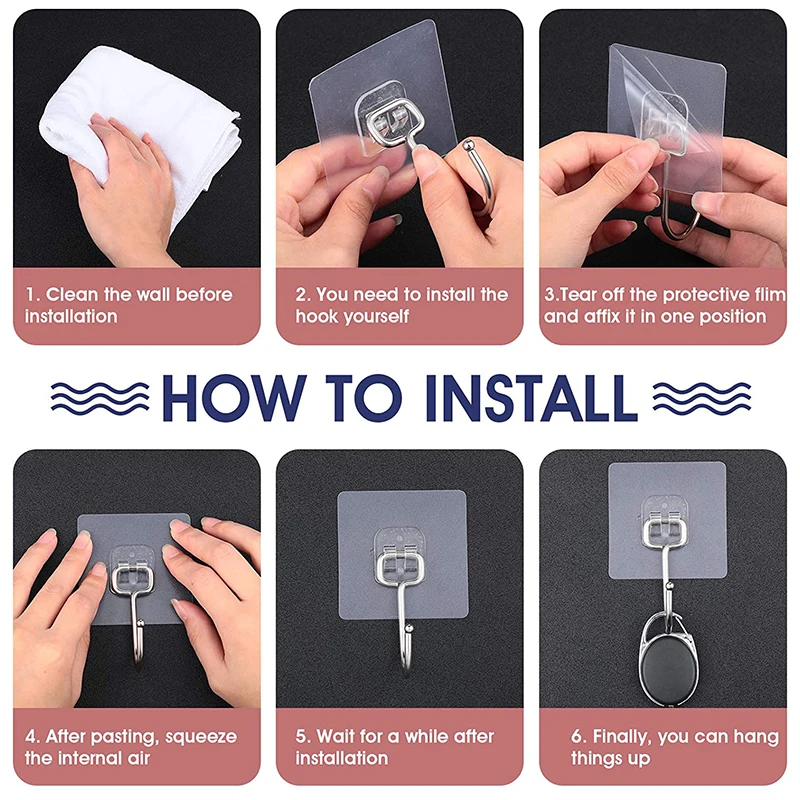 1. Clean the wall before installation

2. You need to install the hook yourself

3.Tear off the protective flim and affix it in one position

HOW TO INSTALL

4. After pasting, squeeze the internal air

5. Wait for a while after installation

6. Finally, you can hang things up