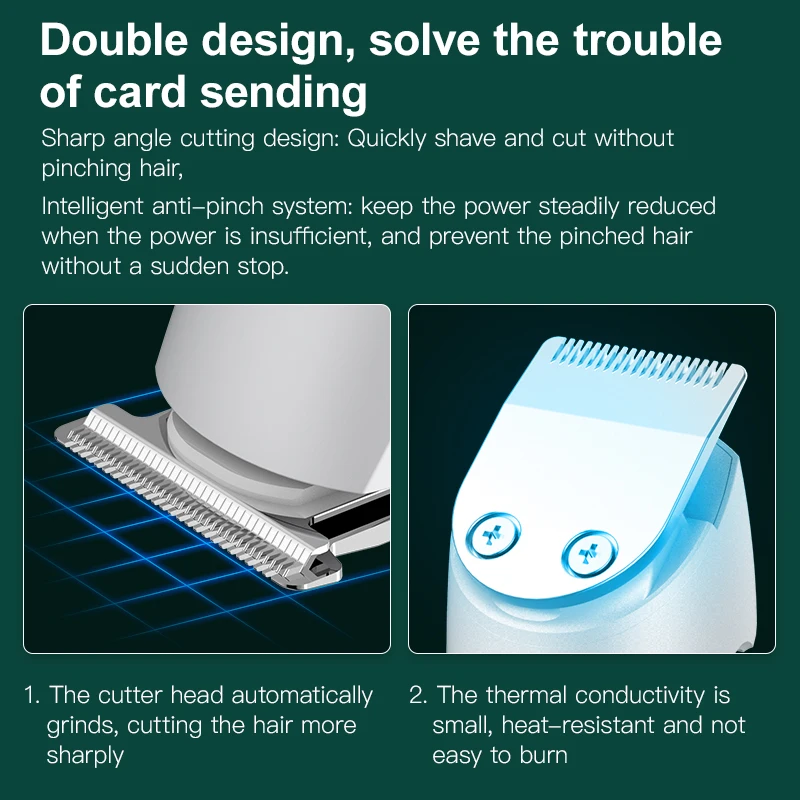 Double design, solve the trouble of card sending

Sharp angle cutting design: Quickly shave and cut without pinching hair,

Intelligent anti-pinch system: keep the power steadily reduced when the power is insufficient, and prevent the pinched hair without a sudden stop.

1. The cutter head automatically grinds, cutting the hair more sharply

2. The thermal conductivity is small, heat-resistant and not easy to burn