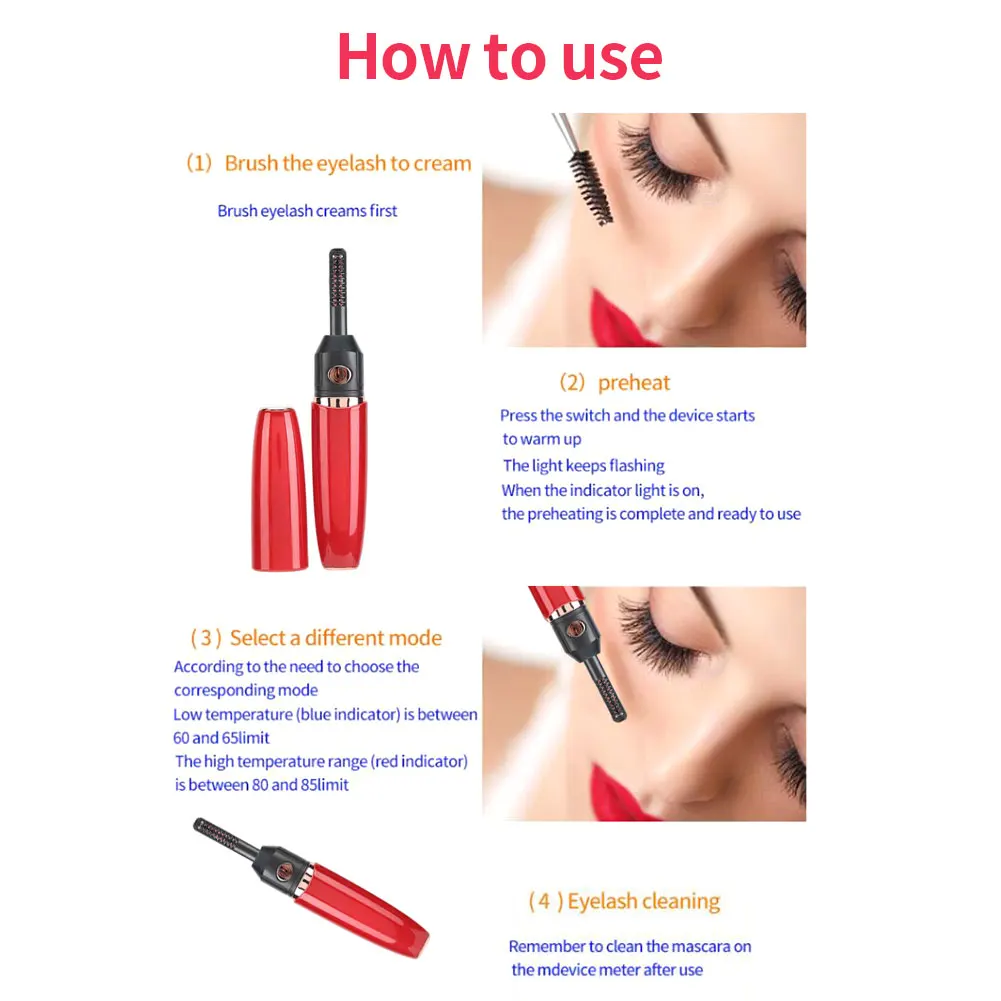 How to use

(1) Brush the eyelash to cream

Brush eyelash creams first

(2) preheat

Press the switch and the device starts to warm up
The light keeps flashing
When the indicator light is on,
the preheating is complete and ready to use

(3) Select a different mode

According to the need to choose the corresponding mode
Low temperature (blue indicator) is between 60 and 65limit
The high temperature range (red indicator) is between 80 and 85limit

(4) Eyelash cleaning

Remember to clean the mascara on the mdevice meter after use