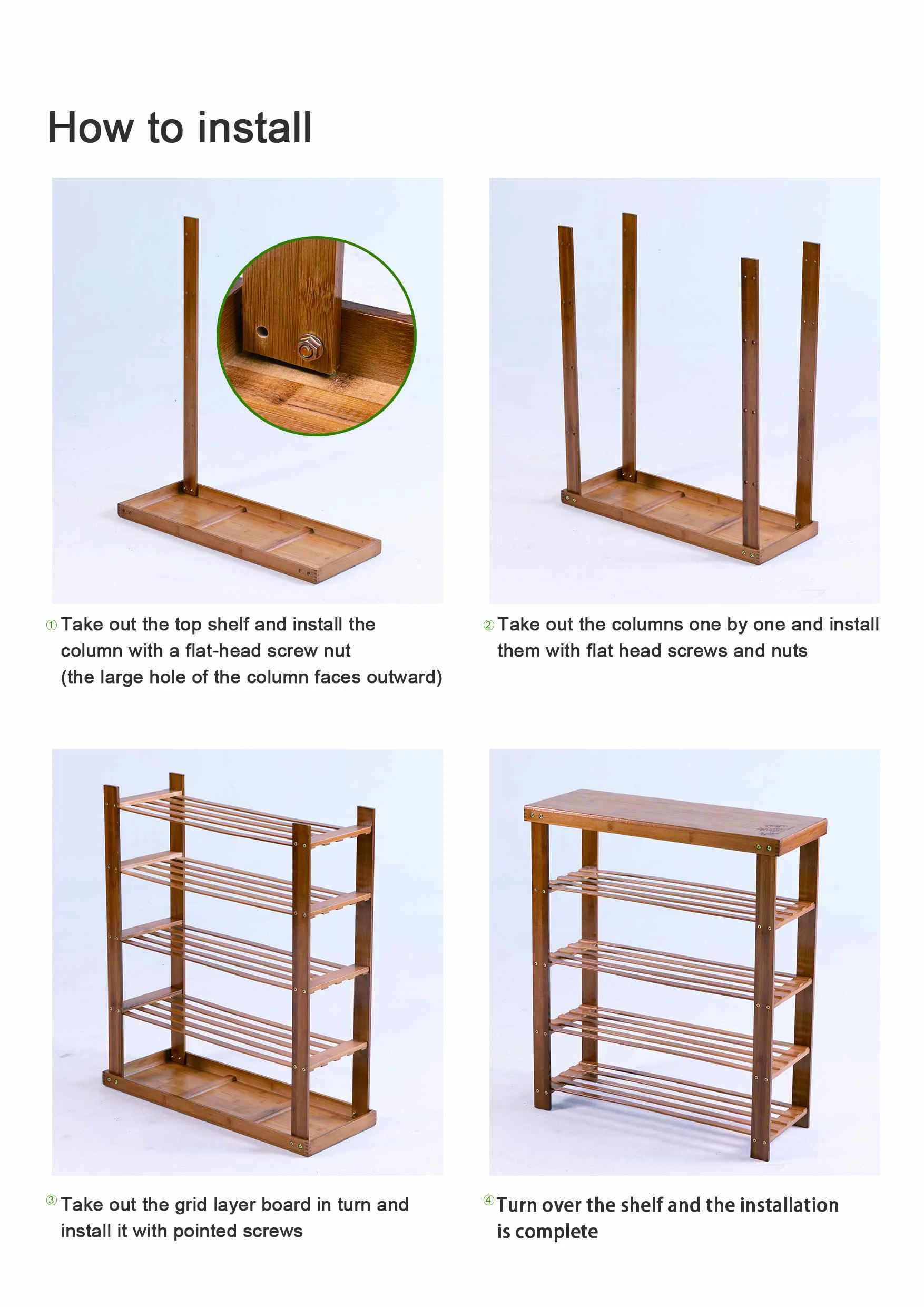 How to install

① Take out the top shelf and install the column with a flat-head screw nut (the large hole of the column faces outward)

② Take out the columns one by one and install them with flat head screws and nuts

③ Take out the grid layer board in turn and install it with pointed screws

④ Turn over the shelf and the installation is complete