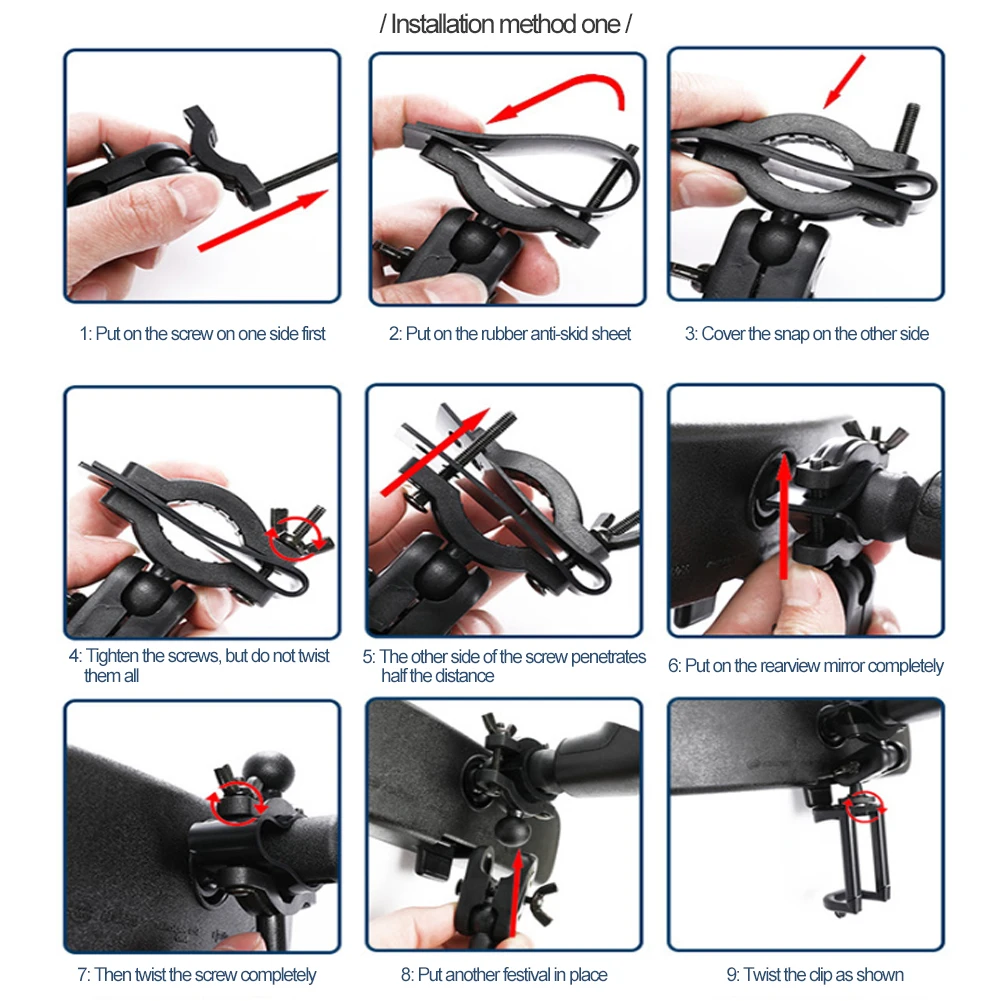 / Installation method one /

1: Put on the screw on one side first

2: Put on the rubber anti-skid sheet

3: Cover the snap on the other side

4: Tighten the screws, but do not twist them all

5: The other side of the screw penetrates half the distance

6: Put on the rearview mirror completely

7: Then twist the screw completely

8: Put another festival in place

9: Twist the clip as shown