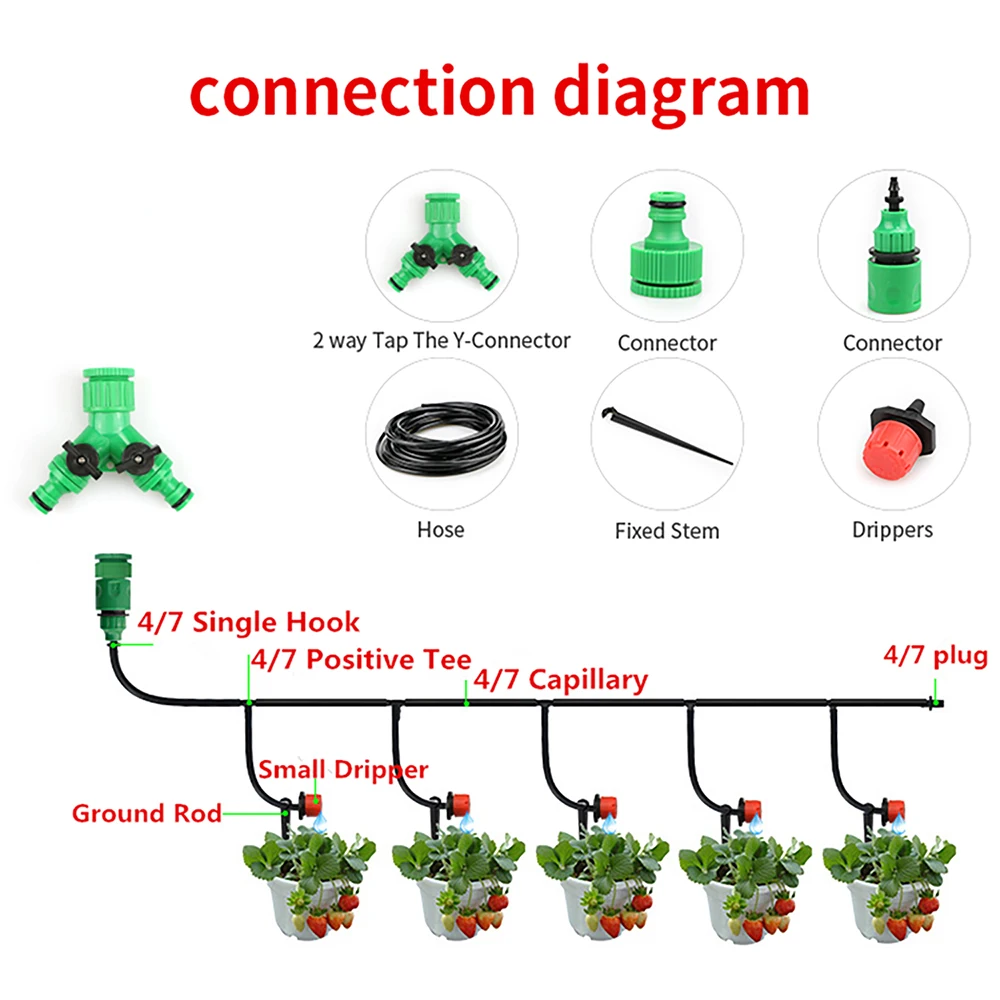 connection diagram

2 way Tap The Y-Connector

Connector

Connector

Hose

Fixed Stem

Drippers

4/7 Single Hook

4/7 Positive Tee

4/7 Capillary

4/7 plug

Small Dripper

Ground Rod