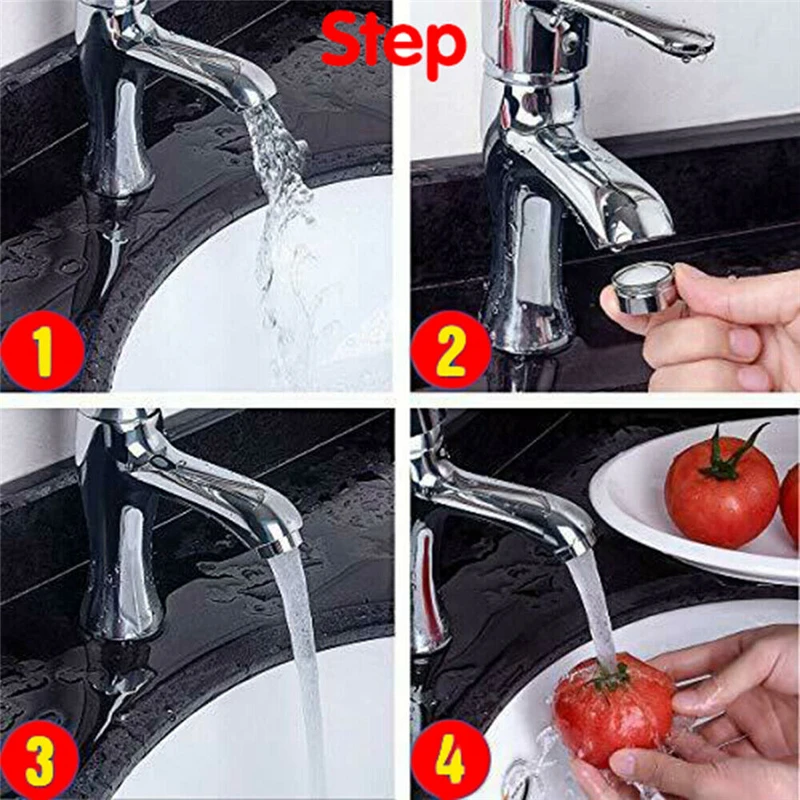 Step

1

2

3

4