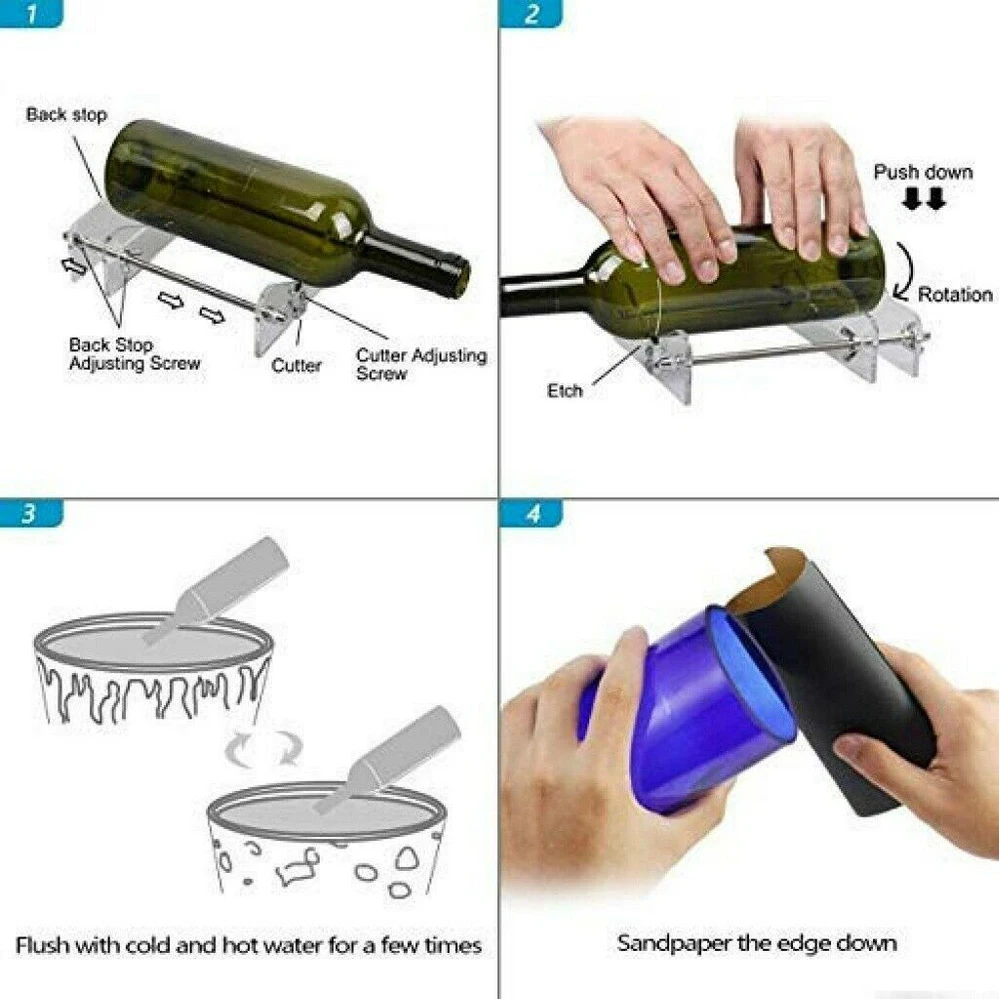 1

Back stop

Back Stop Adjusting Screw

Cutter

Cutter Adjusting Screw

2

Push down

Rotation

Etch

3

Flush with cold and hot water for a few times

4

Sandpaper the edge down