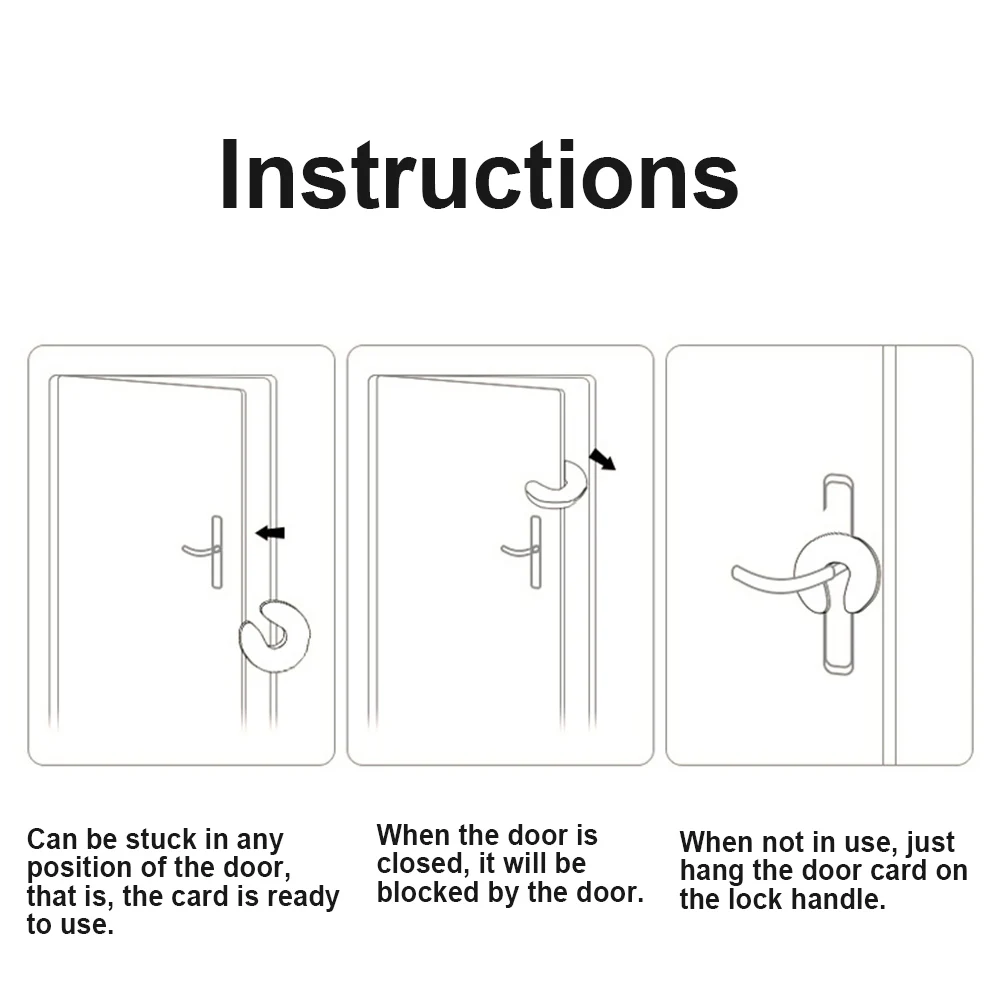 Instructions

Can be stuck in any position of the door, that is, the card is ready to use.

When the door is closed, it will be blocked by the door.

When not in use, just hang the door card on the lock handle.