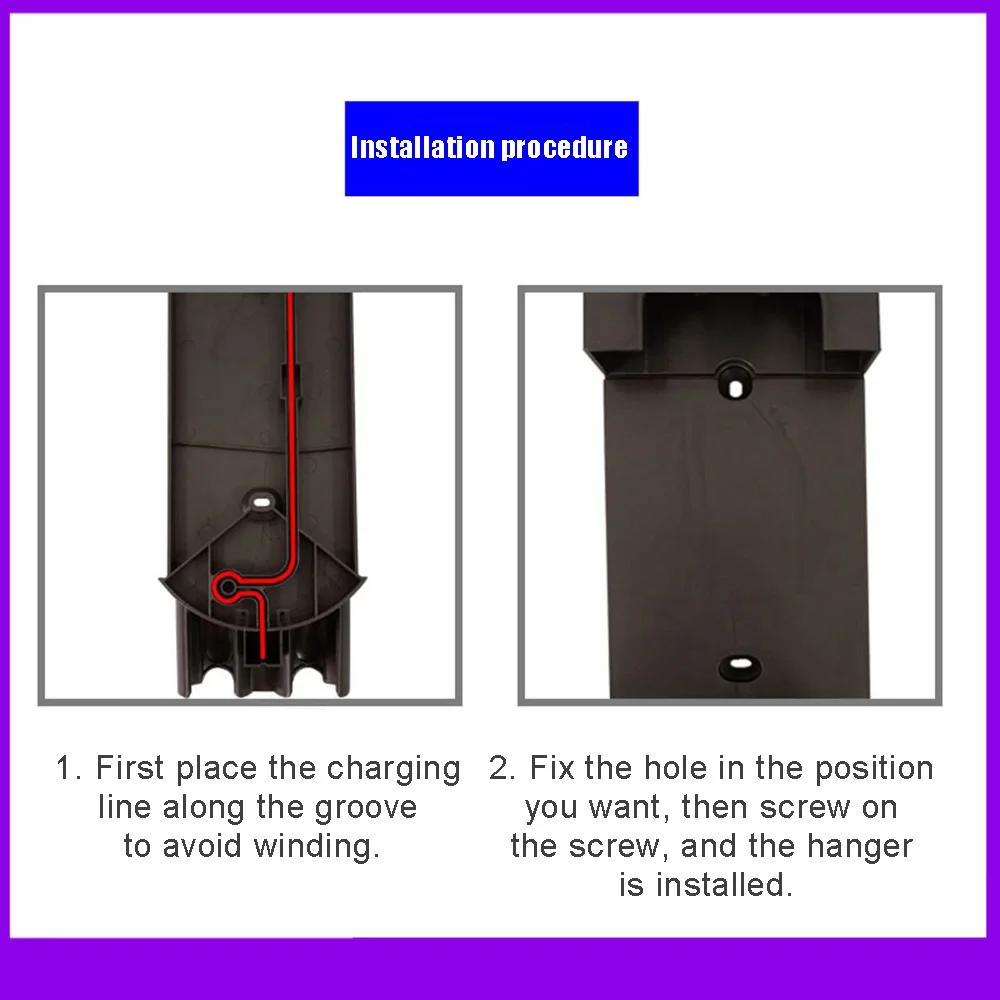 Installation procedure

1. First place the charging line along the groove to avoid winding.

2. Fix the hole in the position you want, then screw on the screw, and the hanger is installed.