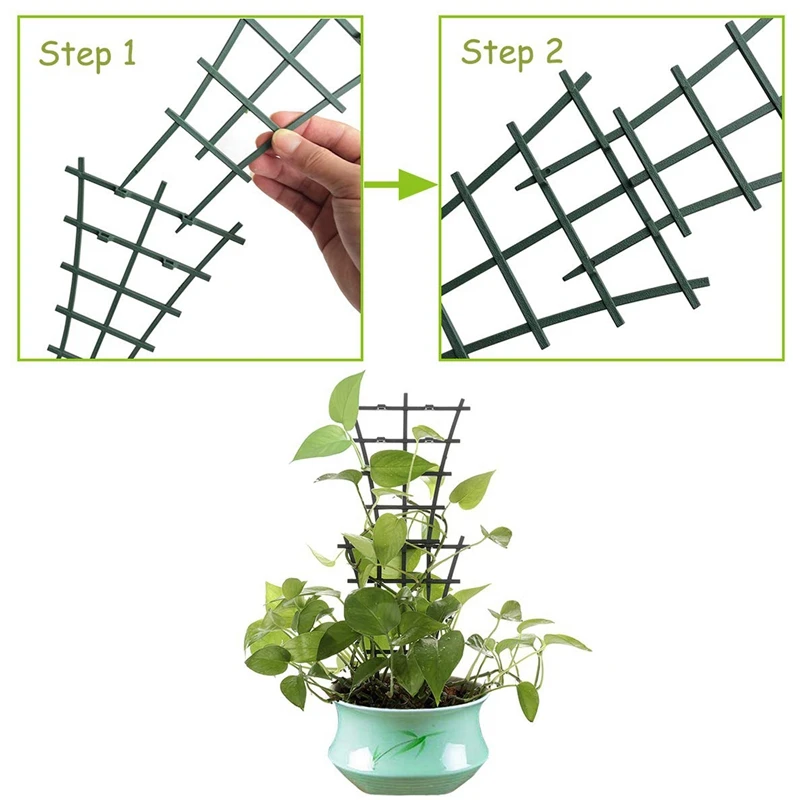 Step 1

Step 2