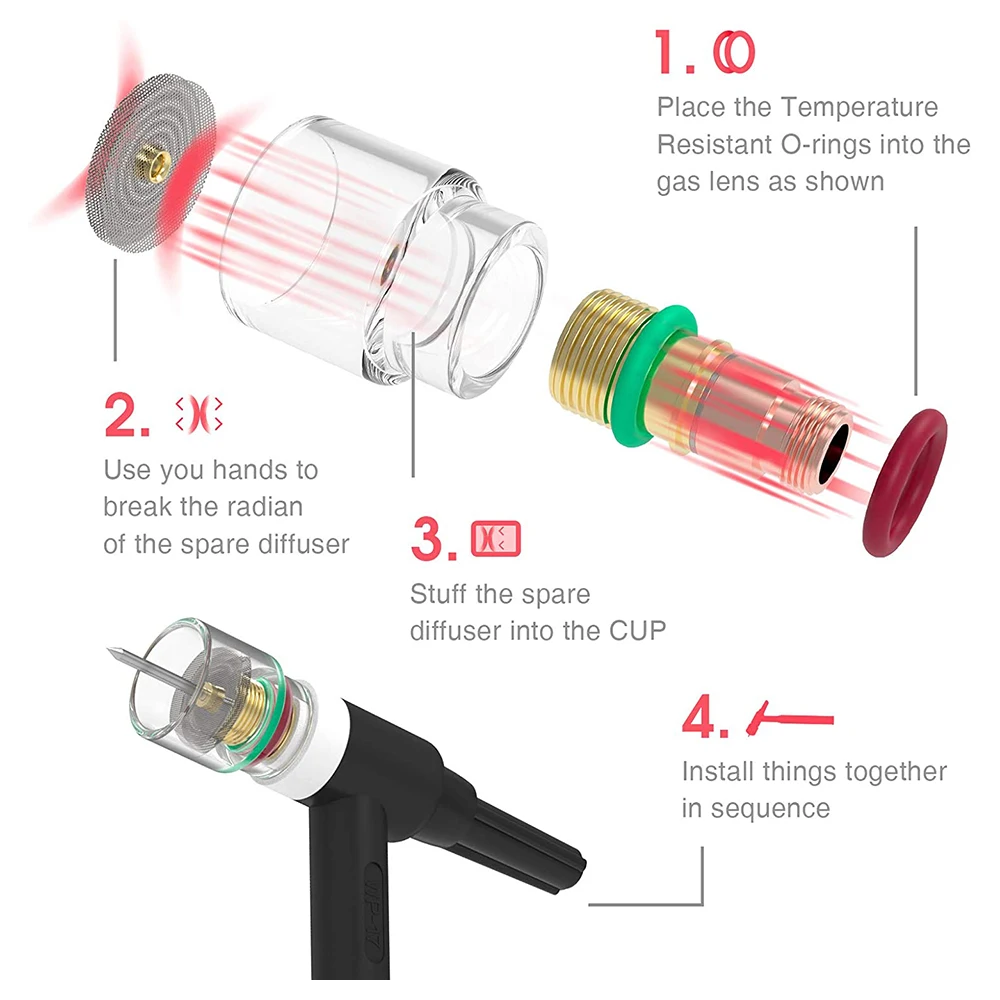 1.

Place the Temperature Resistant O-rings into the gas lens as shown

2.

Use you hands to break the radian of the spare diffuser

3.

Stuff the spare diffuser into the CUP

4.

Install things together in sequence

WP-17