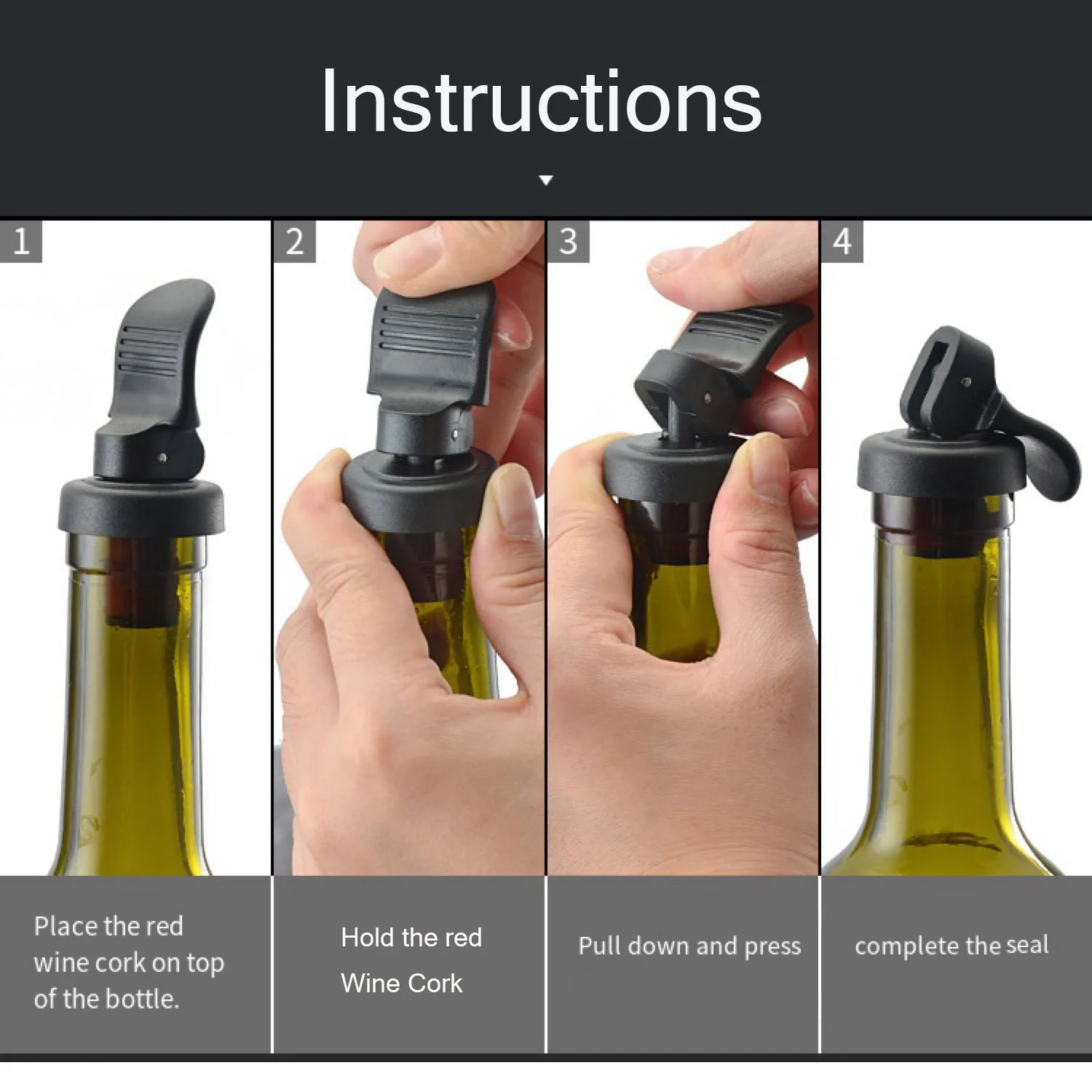 Instructions

1

2

3

4

Place the red wine cork on top of the bottle.

Hold the red Wine Cork

Pull down and press

complete the seal