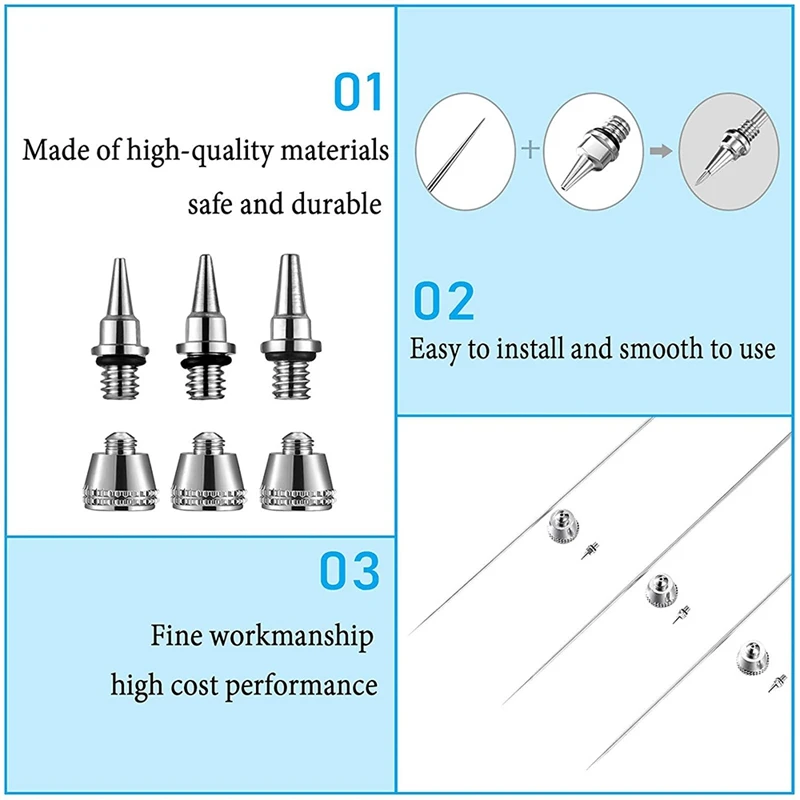 01
Made of high-quality materials
safe and durable

02
Easy to install and smooth to use

03
Fine workmanship
high cost performance