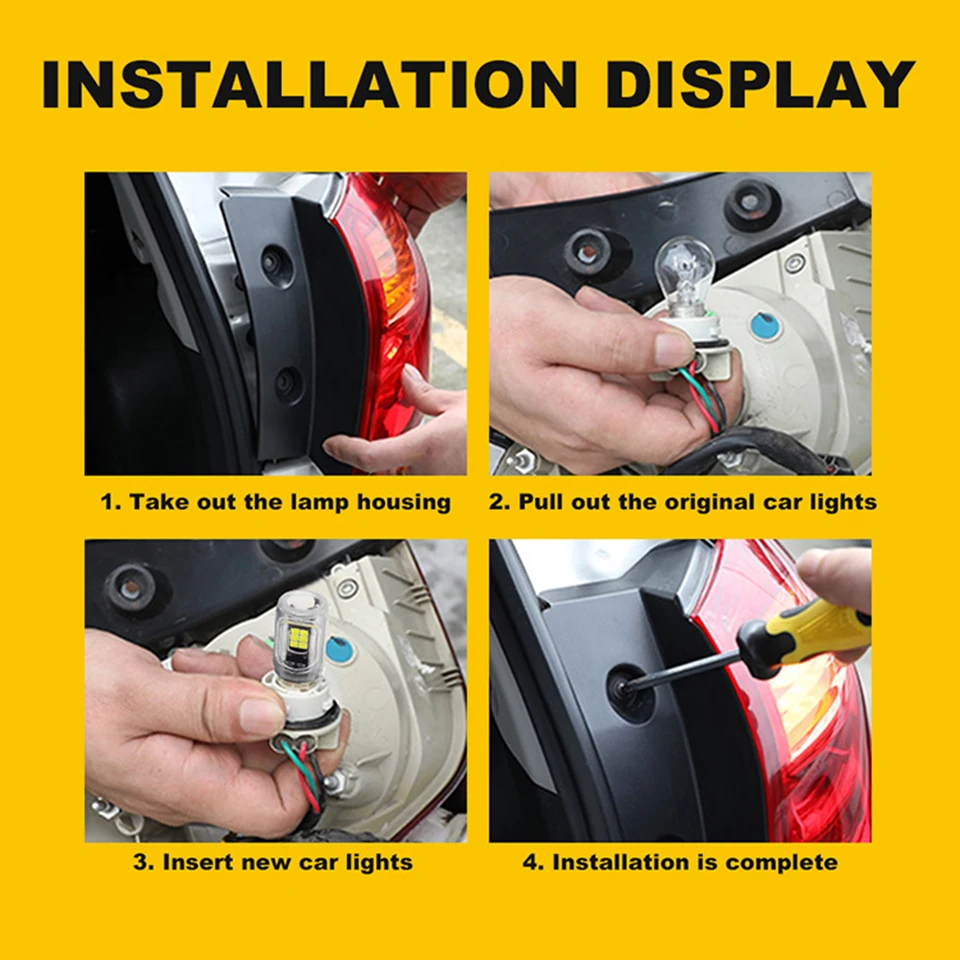 INSTALLATION DISPLAY

1. Take out the lamp housing

2. Pull out the original car lights

3. Insert new car lights

4. Installation is complete