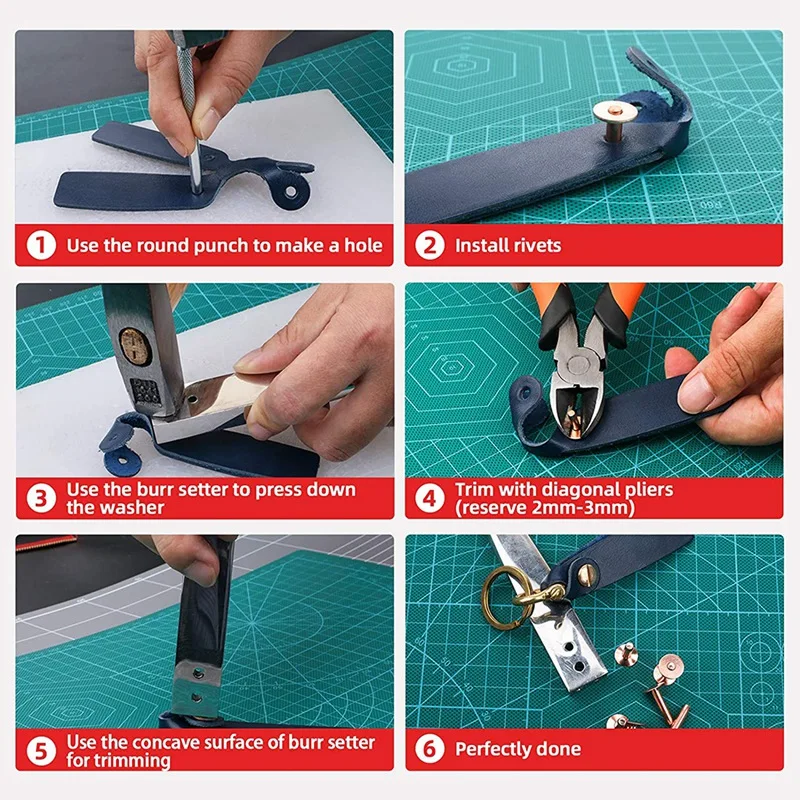 1 Use the round punch to make a hole

2 Install rivets

3 Use the burr setter to press down the washer

4 Trim with diagonal pliers (reserve 2mm-3mm)

5 Use the concave surface of burr setter for trimming

6 Perfectly done