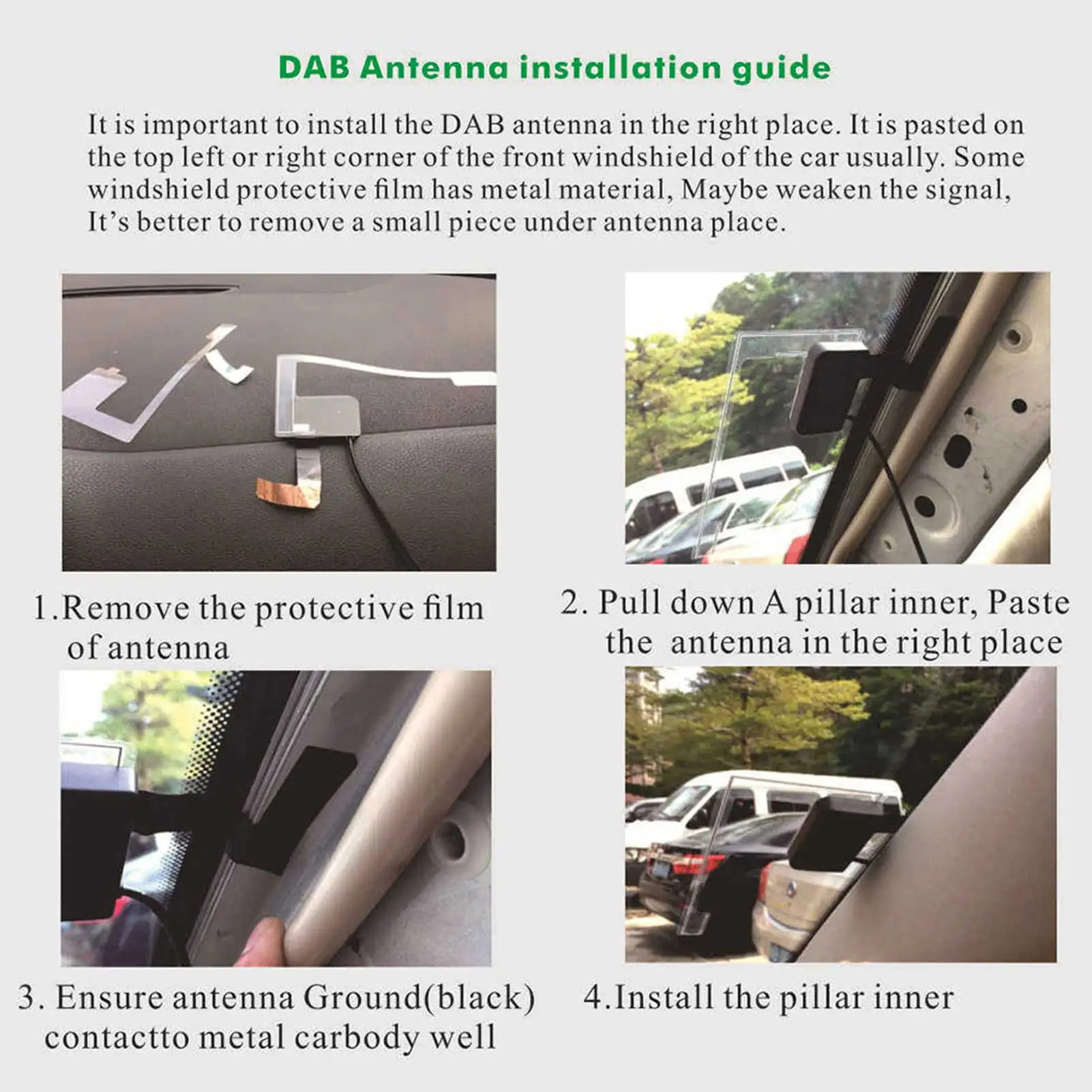 DAB Antenna installation guide

It is important to install the DAB antenna in the right place. It is pasted on the top left or right corner of the front windshield of the car usually. Some windshield protective film has metal material, Maybe weaken the signal, It's better to remove a small piece under antenna place.

1.Remove the protective film of antenna

2. Pull down A pillar inner, Paste the antenna in the right place

3. Ensure antenna Ground(black) contactto metal carbody well

4.Install the pillar inner