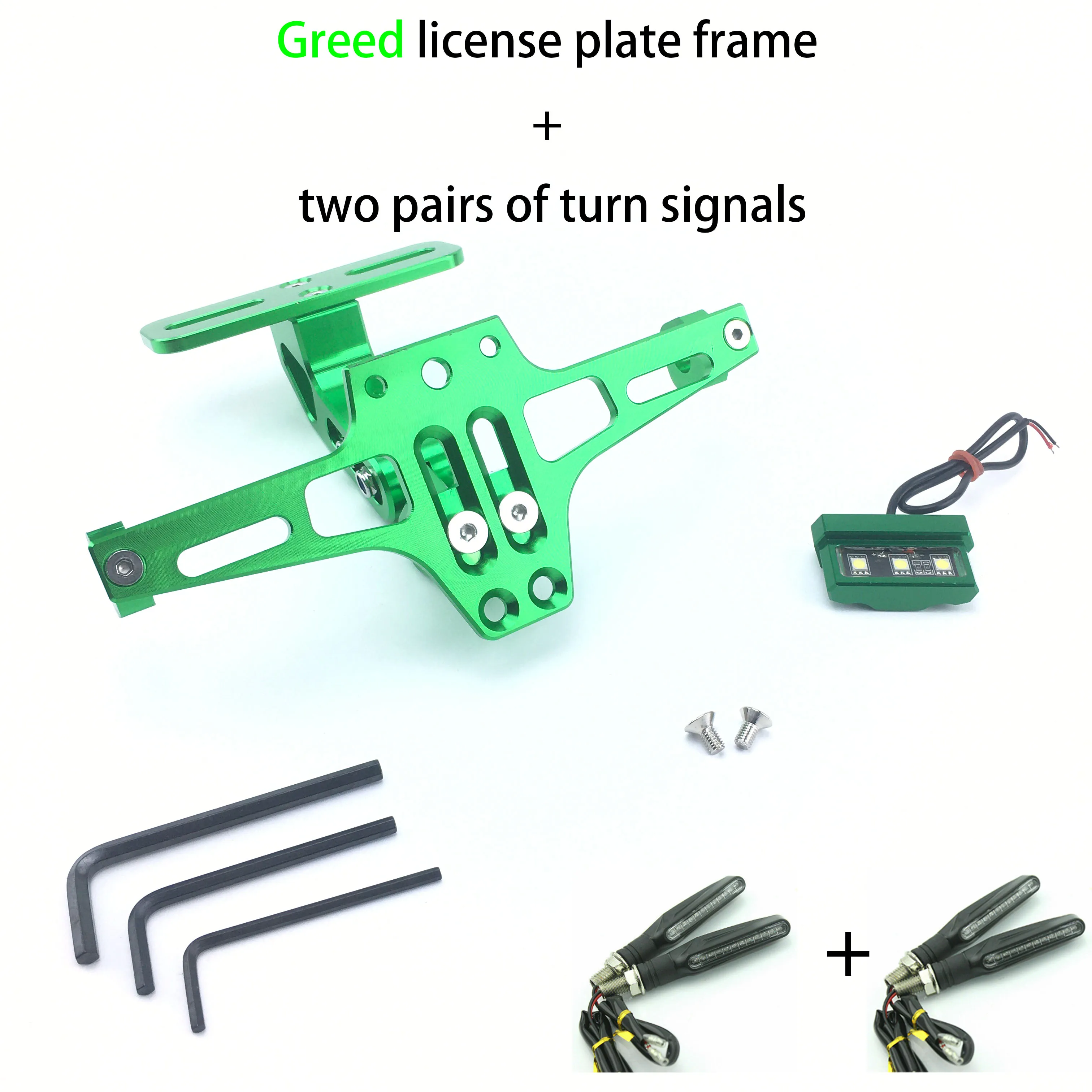 Greed license plate frame

+

two pairs of turn signals

+