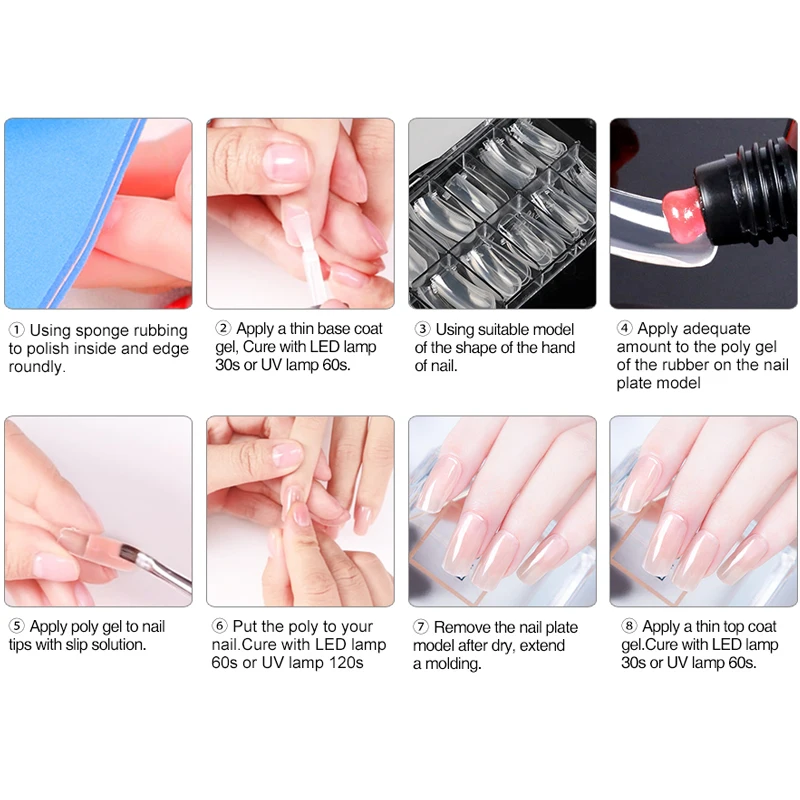 ① Using sponge rubbing to polish inside and edge roundly.

② Apply a thin base coat gel, Cure with LED lamp 30s or UV lamp 60s.

③ Using suitable model of the shape of the hand of nail.

④ Apply adequate amount to the poly gel of the rubber on the nail plate model

⑤ Apply poly gel to nail tips with slip solution.

⑥ Put the poly to your nail.Cure with LED lamp 60s or UV lamp 120s

⑦ Remove the nail plate model after dry, extend a molding.

⑧ Apply a thin top coat gel.Cure with LED lamp 30s or UV lamp 60s.