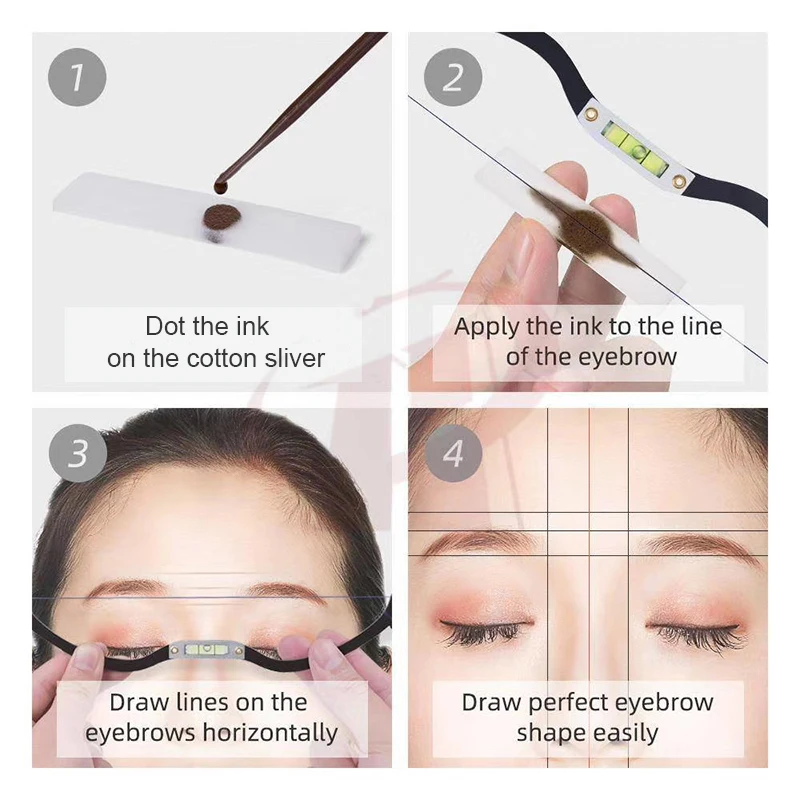 1

Dot the ink on the cotton sliver

2

Apply the ink to the line of the eyebrow

3

Draw lines on the eyebrows horizontally

4

Draw perfect eyebrow shape easily