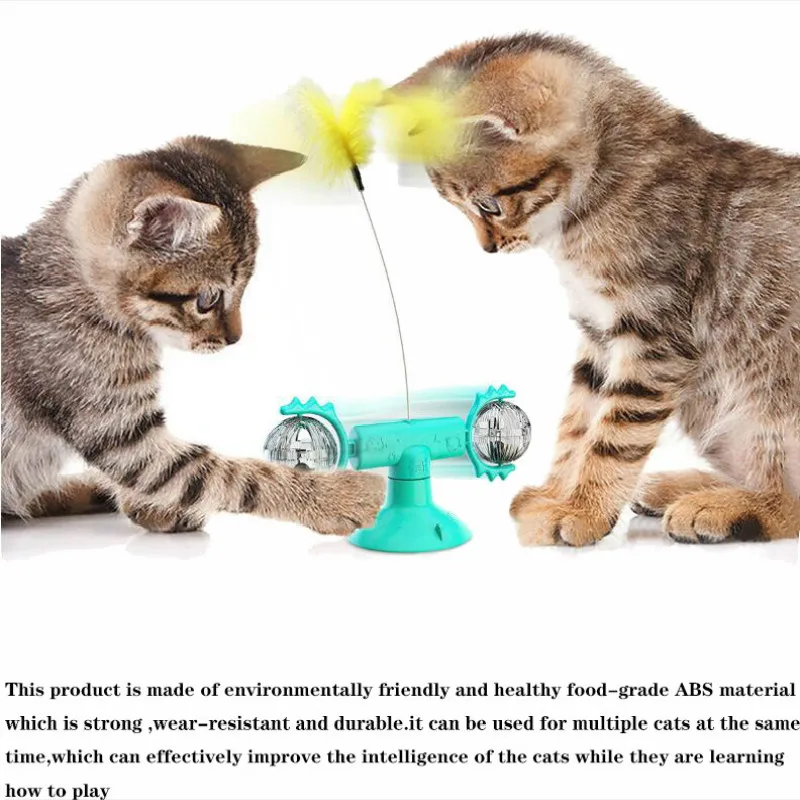 This product is made of environmentally friendly and healthy food-grade ABS material which is strong ,wear-resistant and durable.it can be used for multiple cats at the same time,which can effectively improve the intelligence of the cats while they are learning how to play