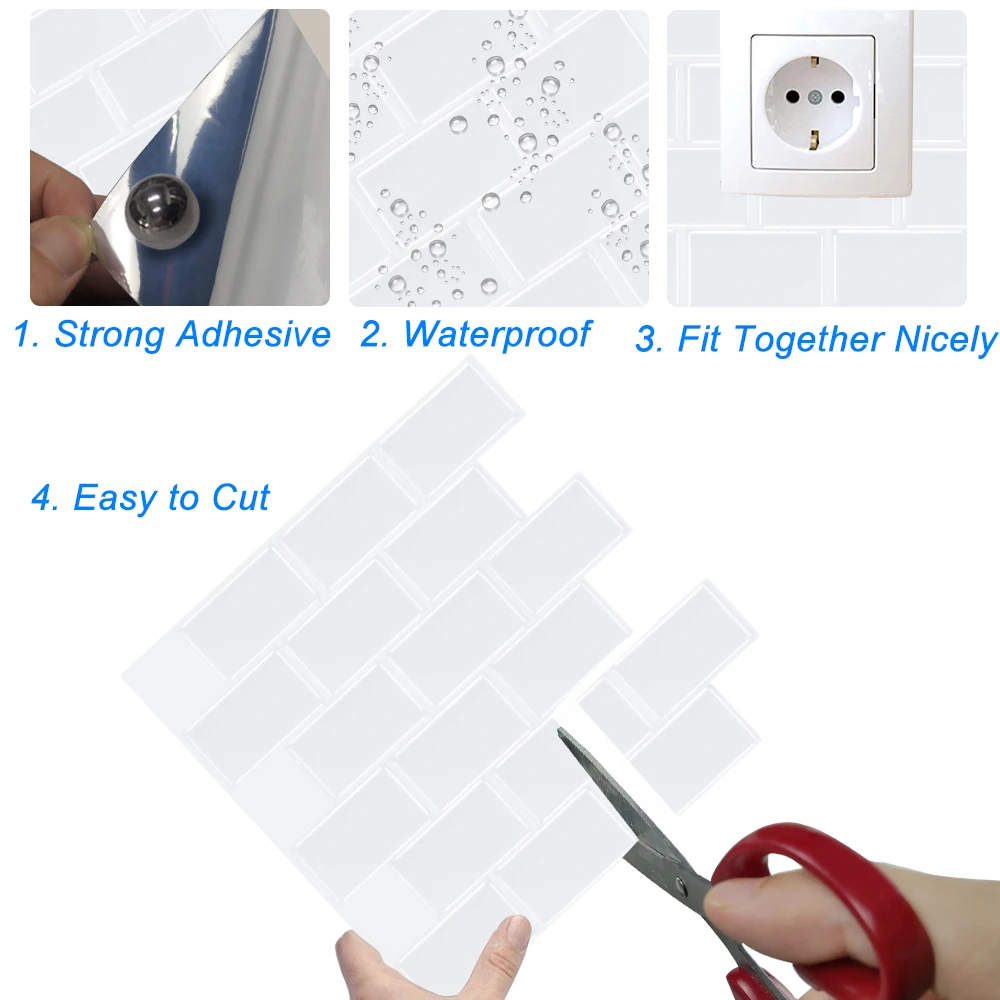 1. Strong Adhesive

2. Waterproof

3. Fit Together Nicely

4. Easy to Cut